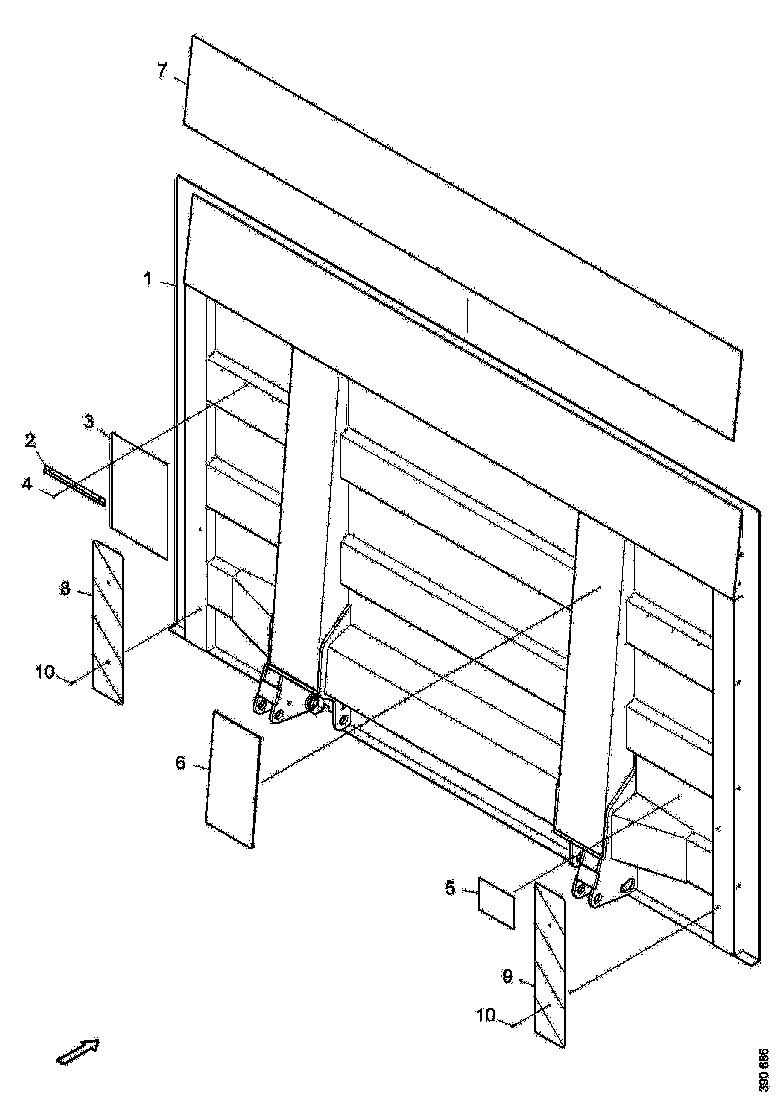 7
1
3
2
4
8
10
6
5
9
10
390 686