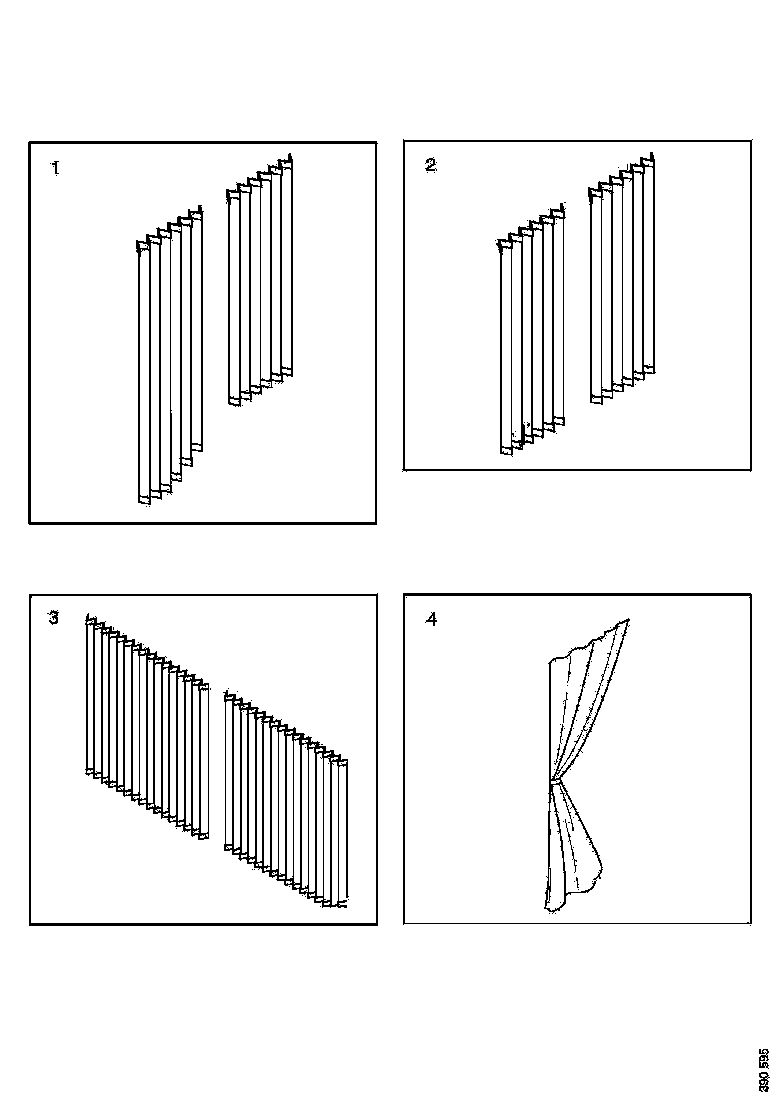 1

2

3

4

390 595