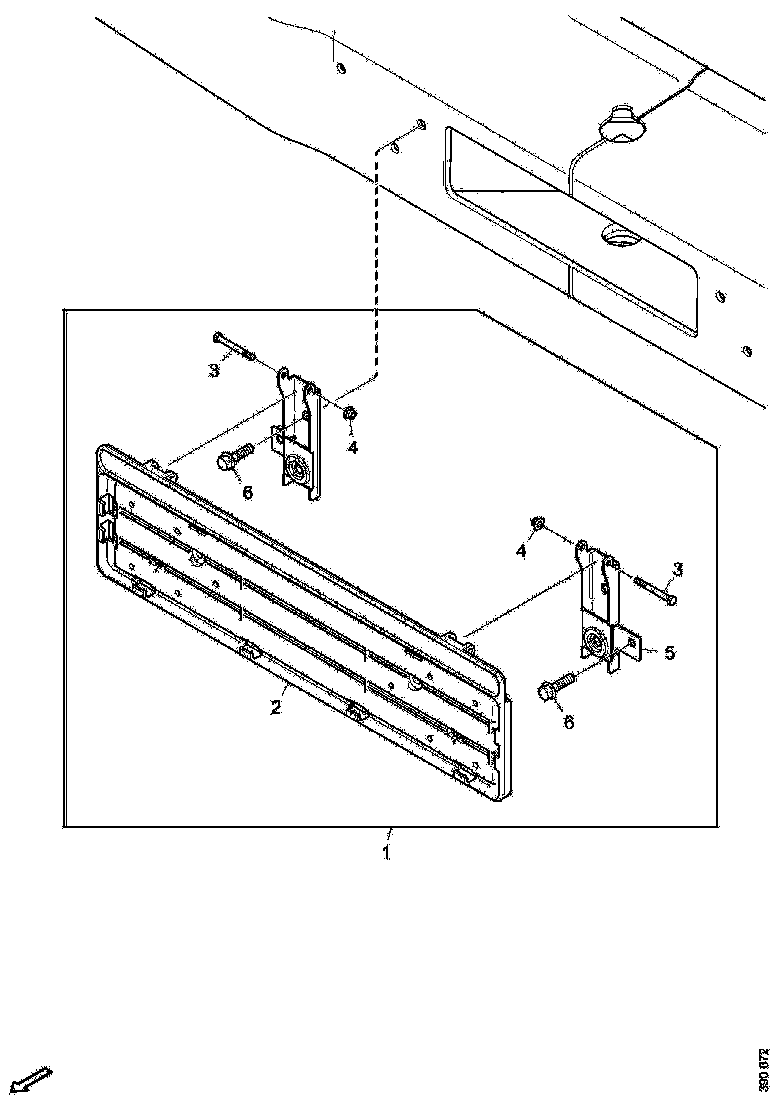 3
4
6
4
3
5
6
2
1
390 672