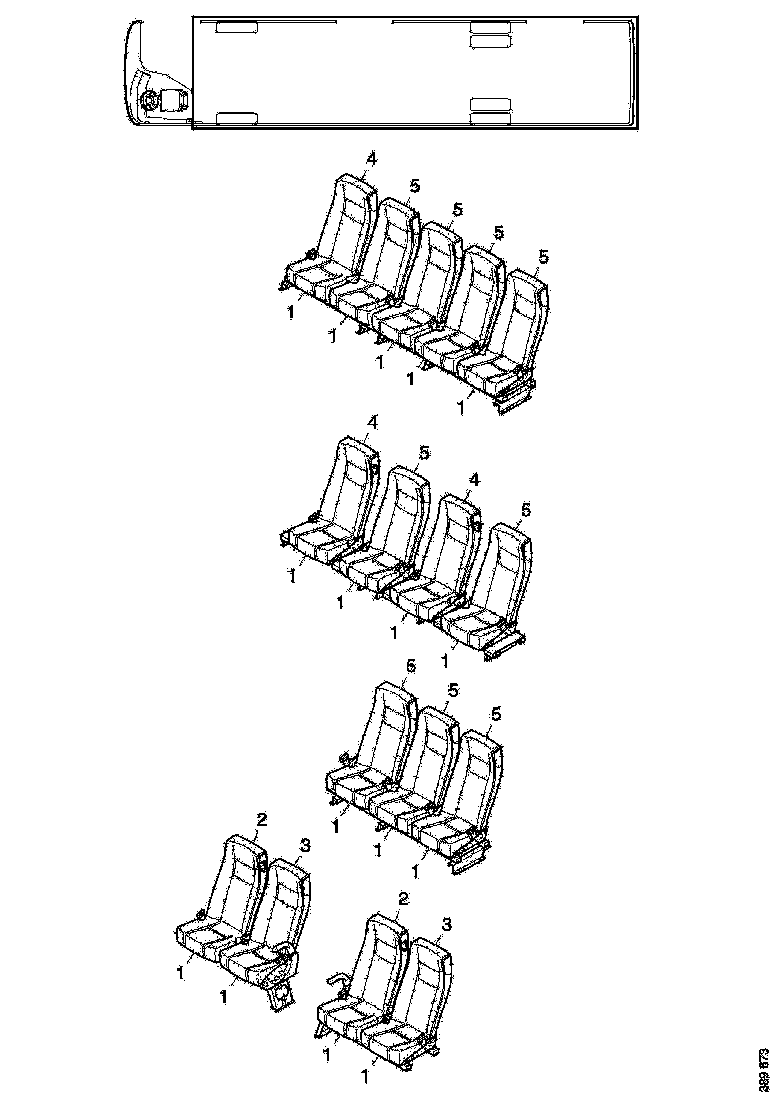 4
5
5
5
5
1
1
1
1
1

4
5
4
5
1
1
1
1

5
5
5
1
1
1

2
3
1
1

2
3
1
1

389 673