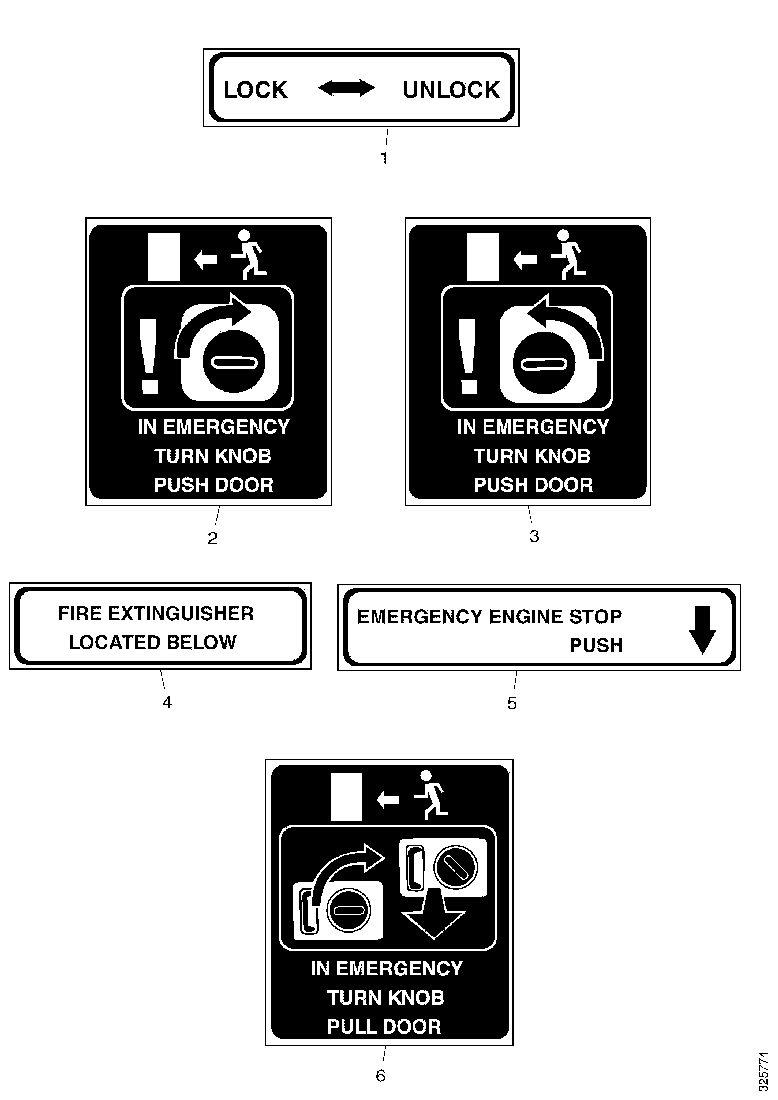 LOCK UNLOCK

1

IN EMERGENCY
TURN KNOB
PUSH DOOR

2

IN EMERGENCY
TURN KNOB
PUSH DOOR

3

FIRE EXTINGUISHER
LOCATED BELOW

4

EMERGENCY ENGINE STOP
PUSH

5

IN EMERGENCY
TURN KNOB
PULL DOOR

6

325771