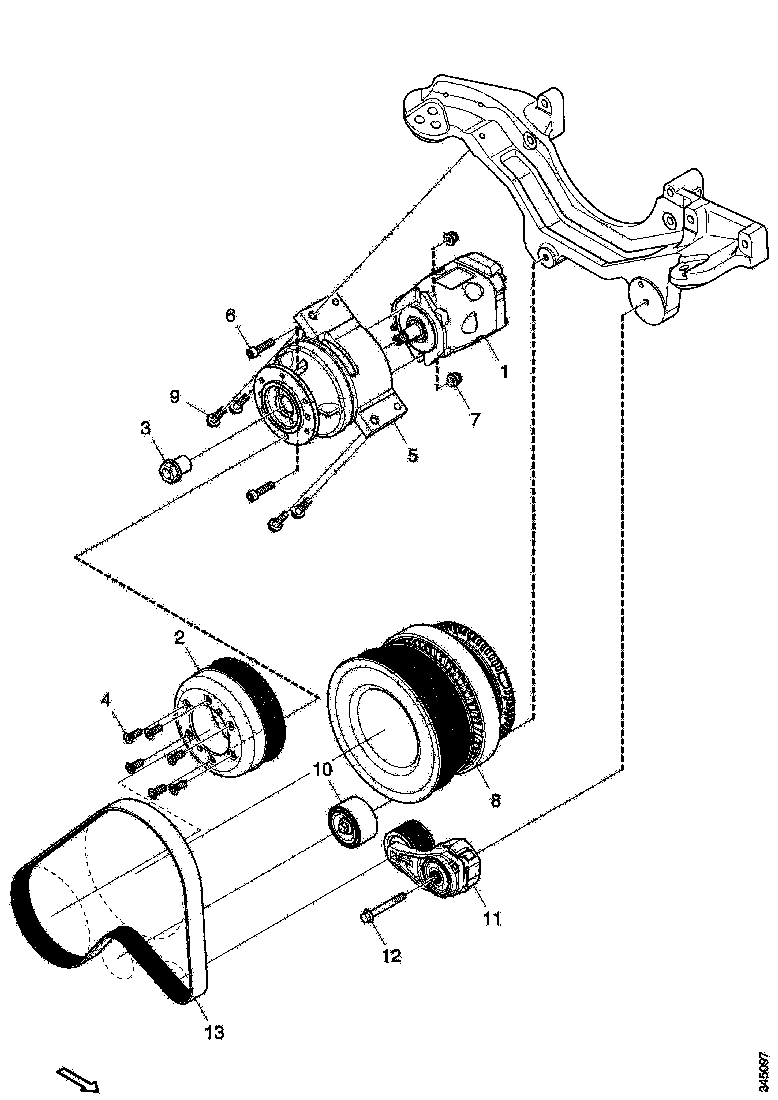 6
1
9
7
3
5
2
4
10
8
11
12
13
345097