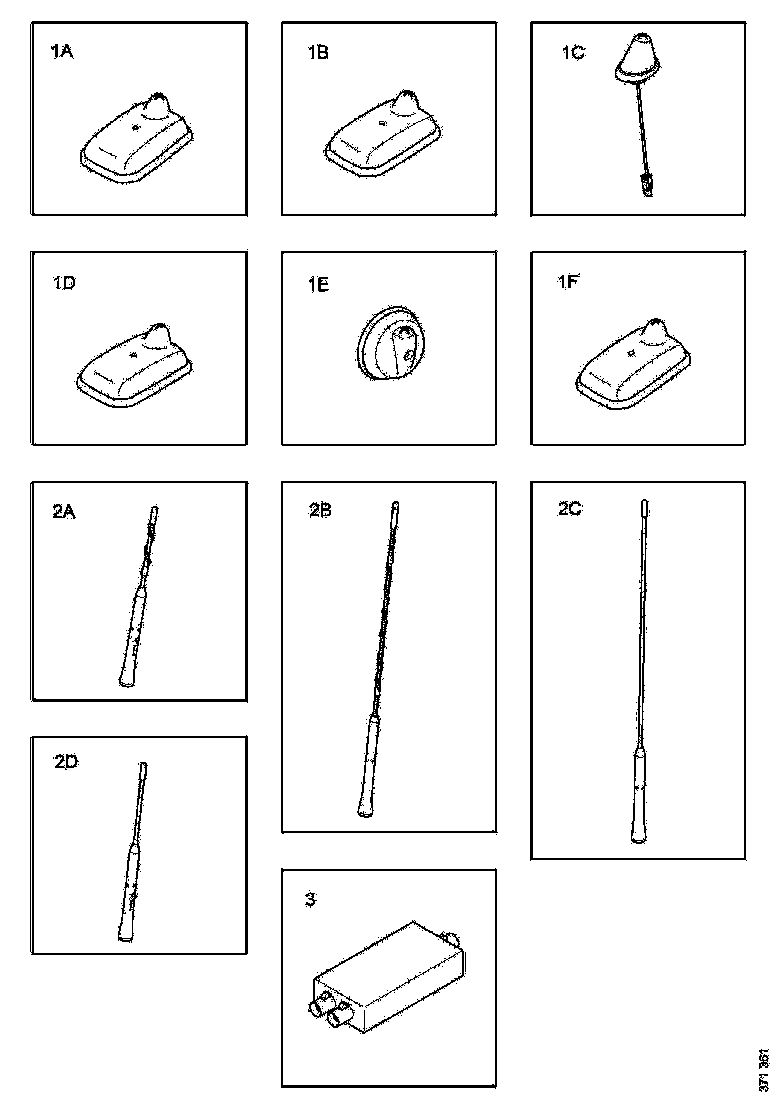 1A

1B

1C

1D

1E

1F

2A

2B

2C

2D

3

371 361