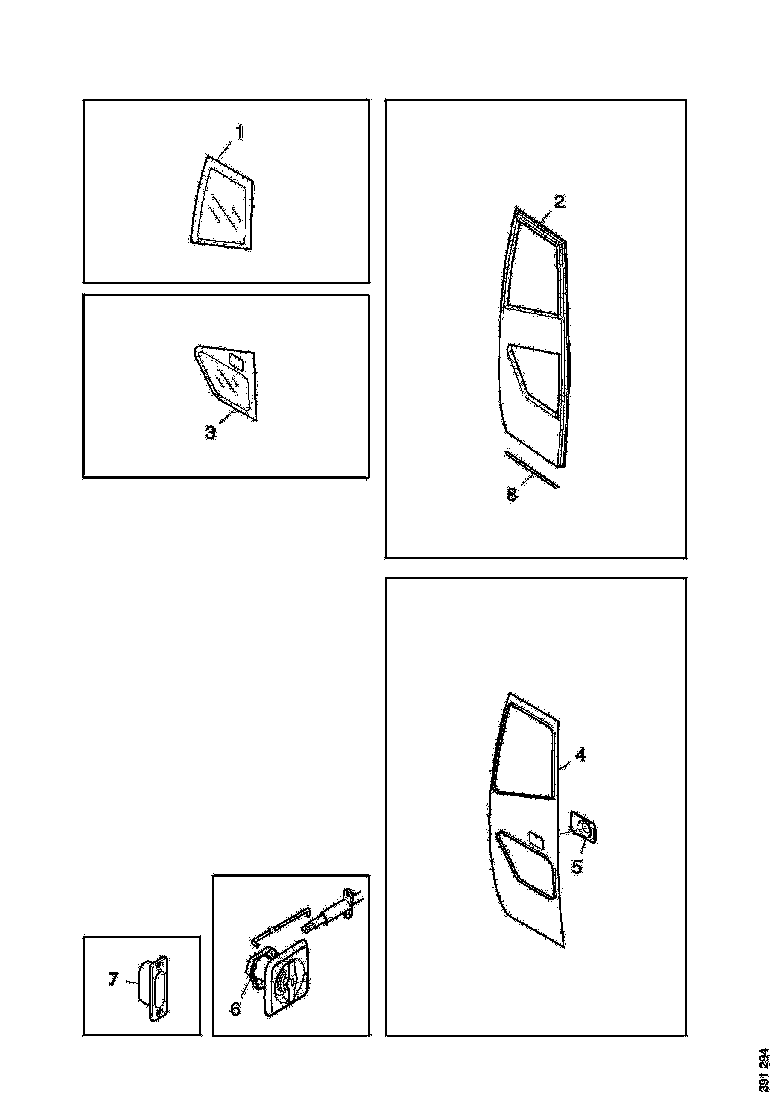 1
3
2
8
4
5
7
6
391 234