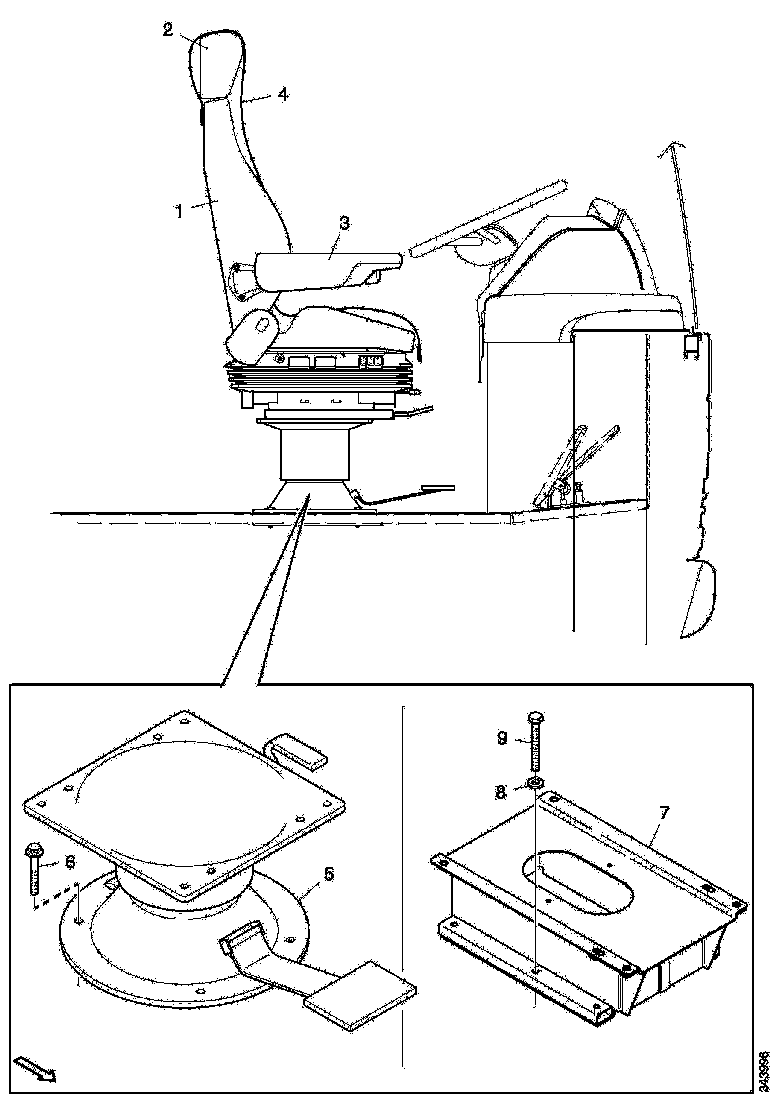 2
4
1
3
9
8
7
6
5
343996