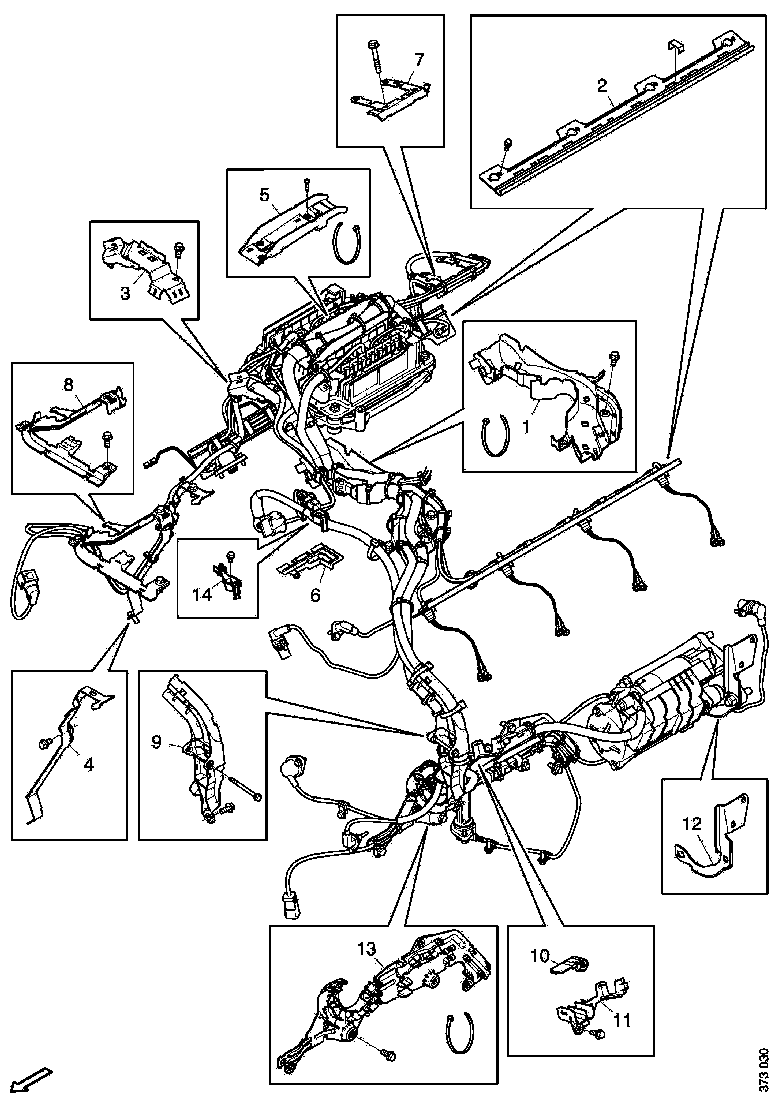 7
2
5
3
1
8
14
6
4
9
12
13
10
11
373 030