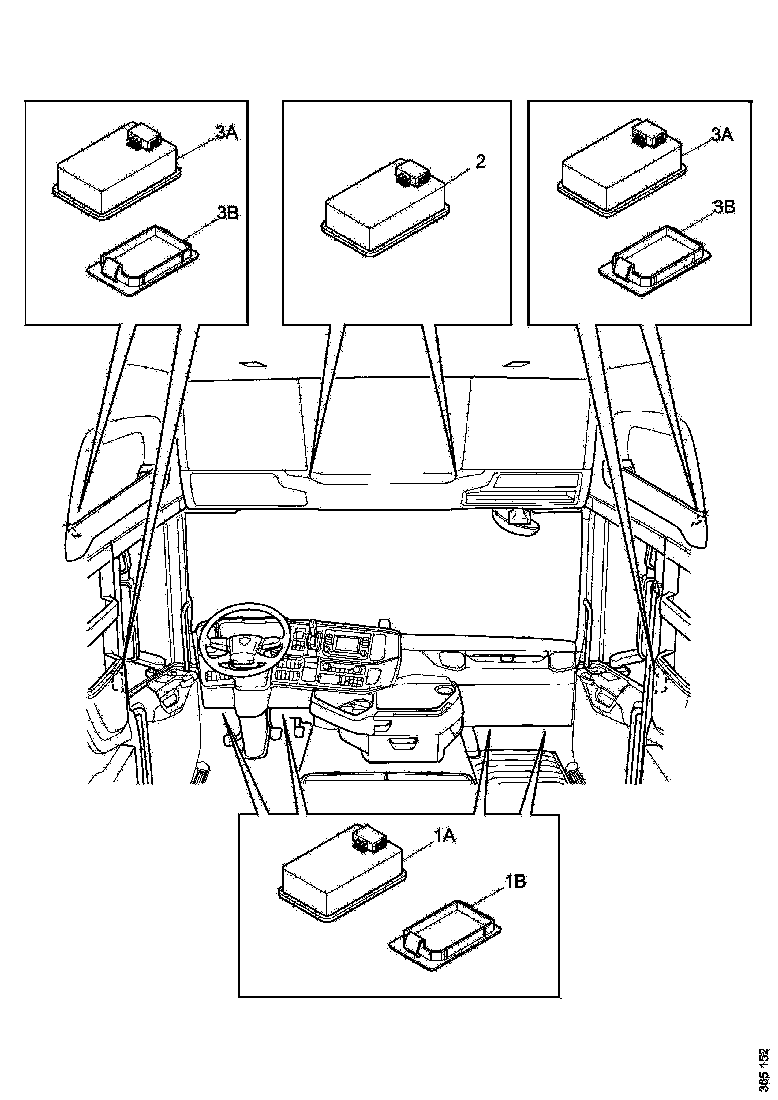 3A
3B
2
3A
3B
1A
1B
365 152