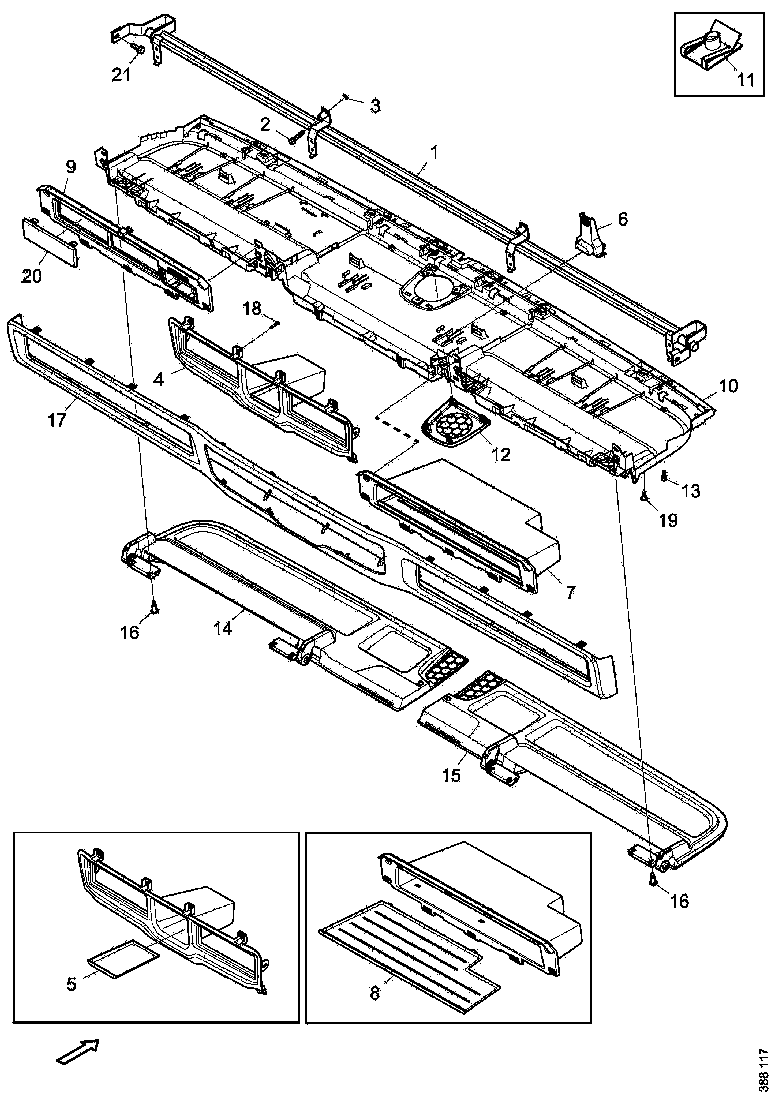 21
11
3
2
1
9
6
20
18
4
10
17
12
13
19
7
16
14
15
16
5
8
388 117