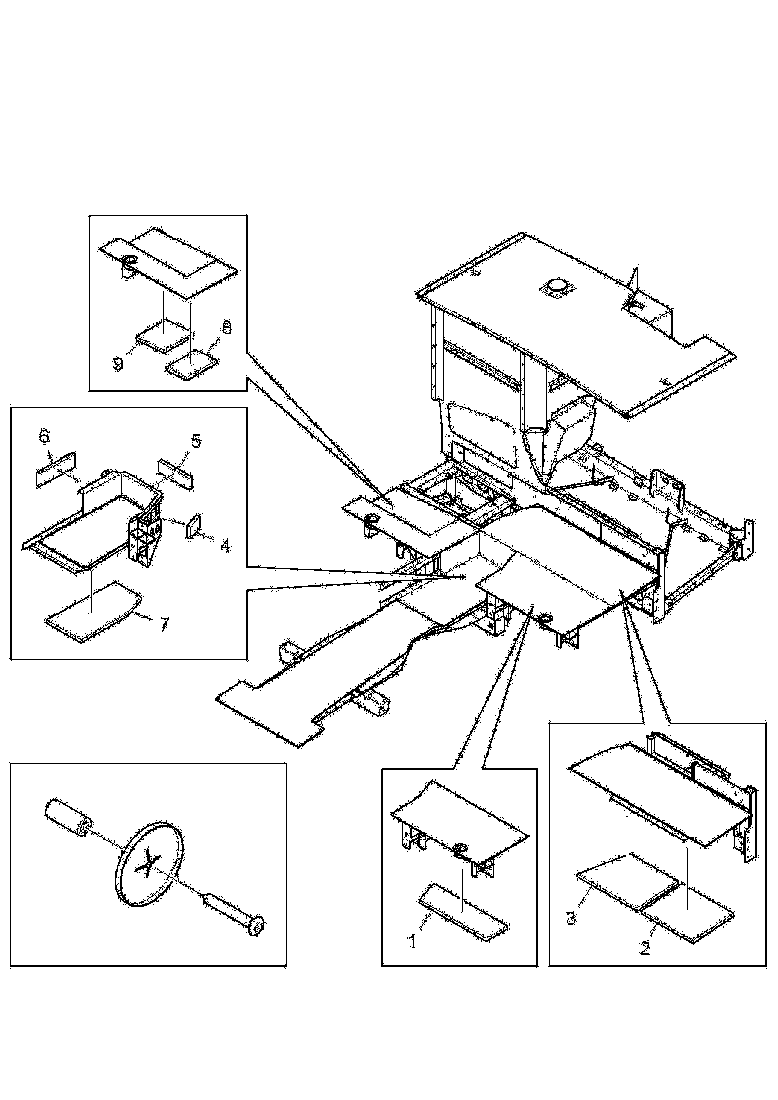 9
8
6
5
4
7
1
3
2