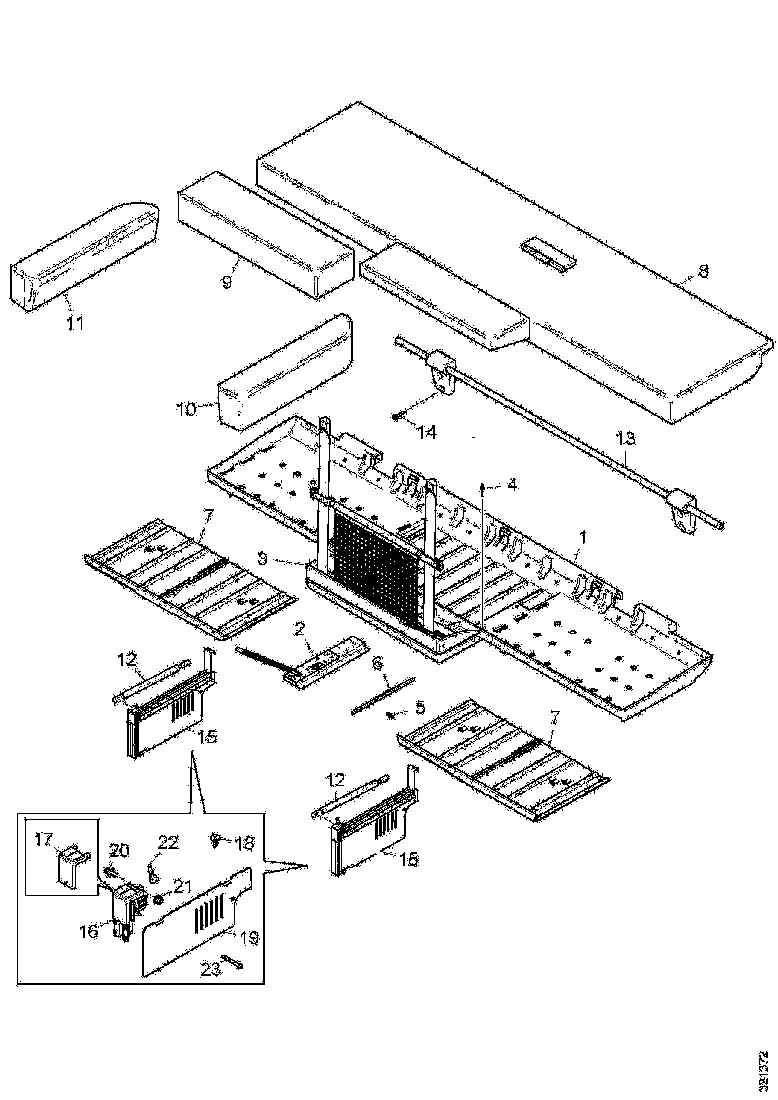 8
9
11
10
14
13
4
1
3
7
2
6
5
12
15
7
12
15
17
20
22
18
21
16
19
23
321372