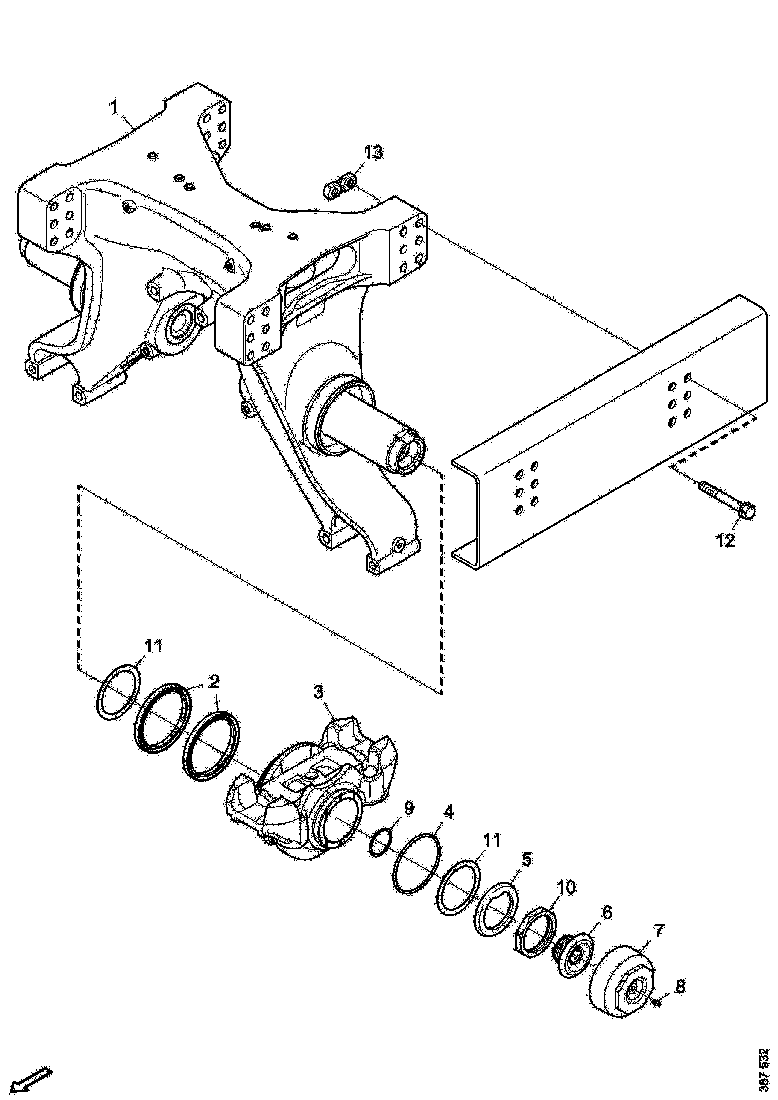 1
13
12
11
2
3
9
4
11
5
10
6
7
8
387 532