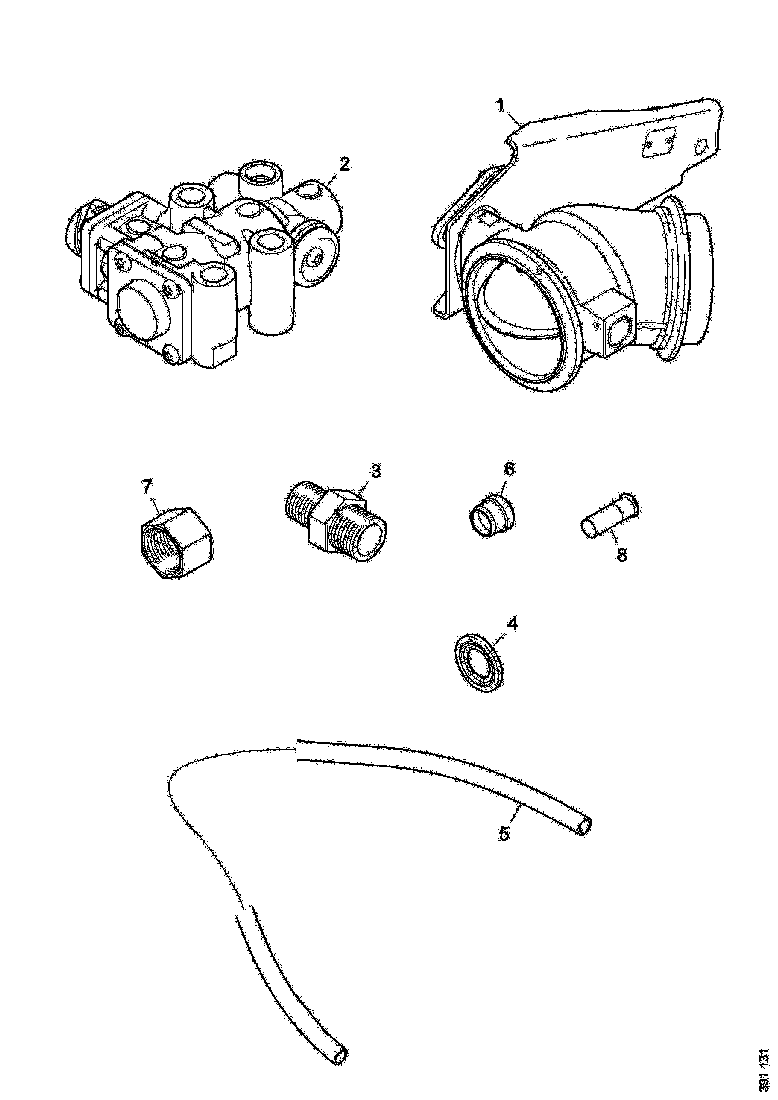 1
2
7
3
6
8
4
5
391 131