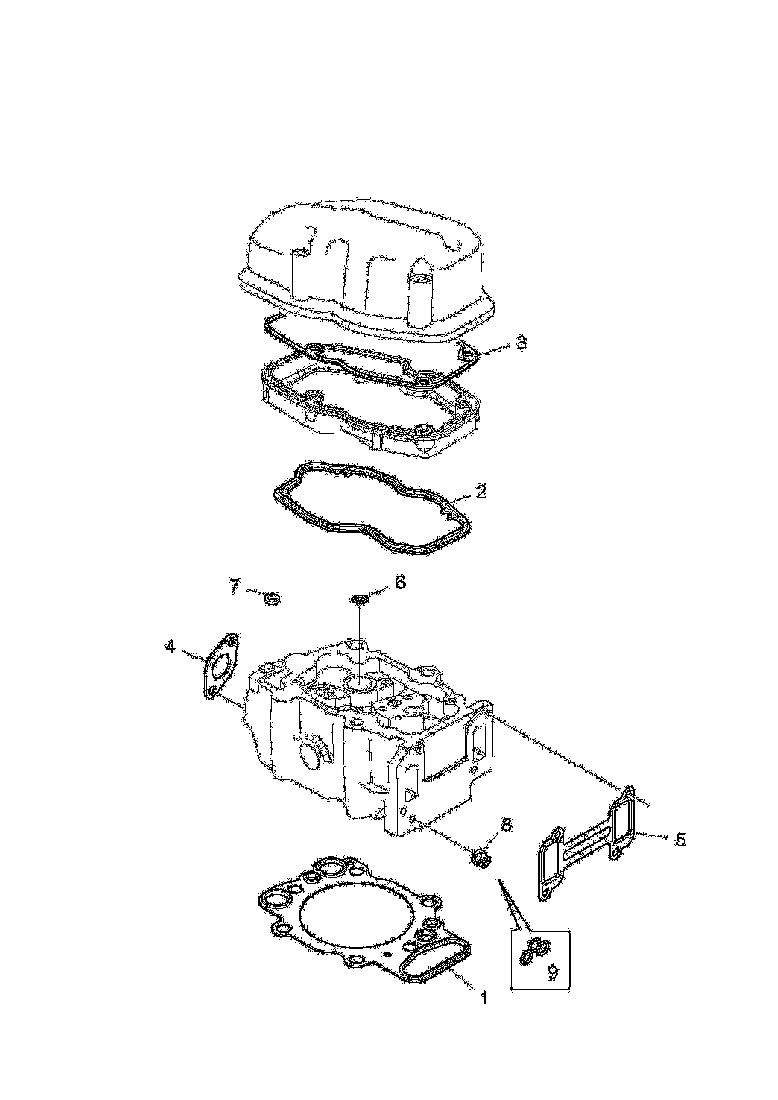 3
2
7
6
4
8
5
9
1