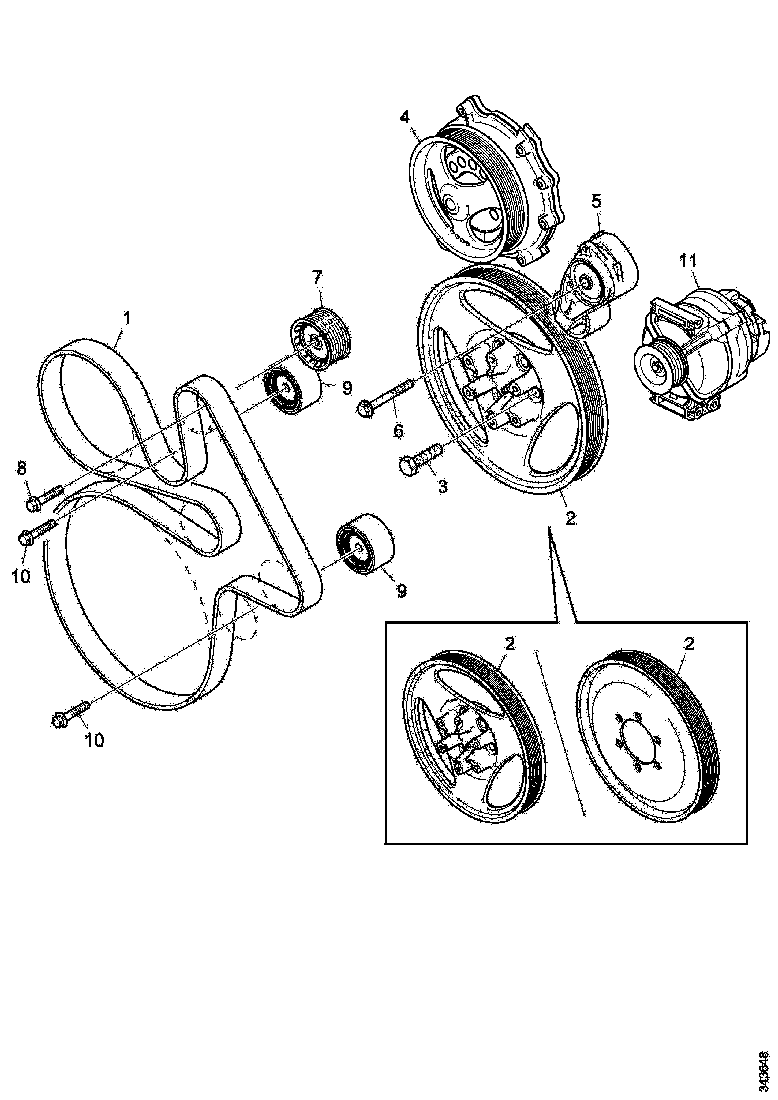 4
5
11
7
1
9
6
3
2
8
10
9
10
2
2
343648