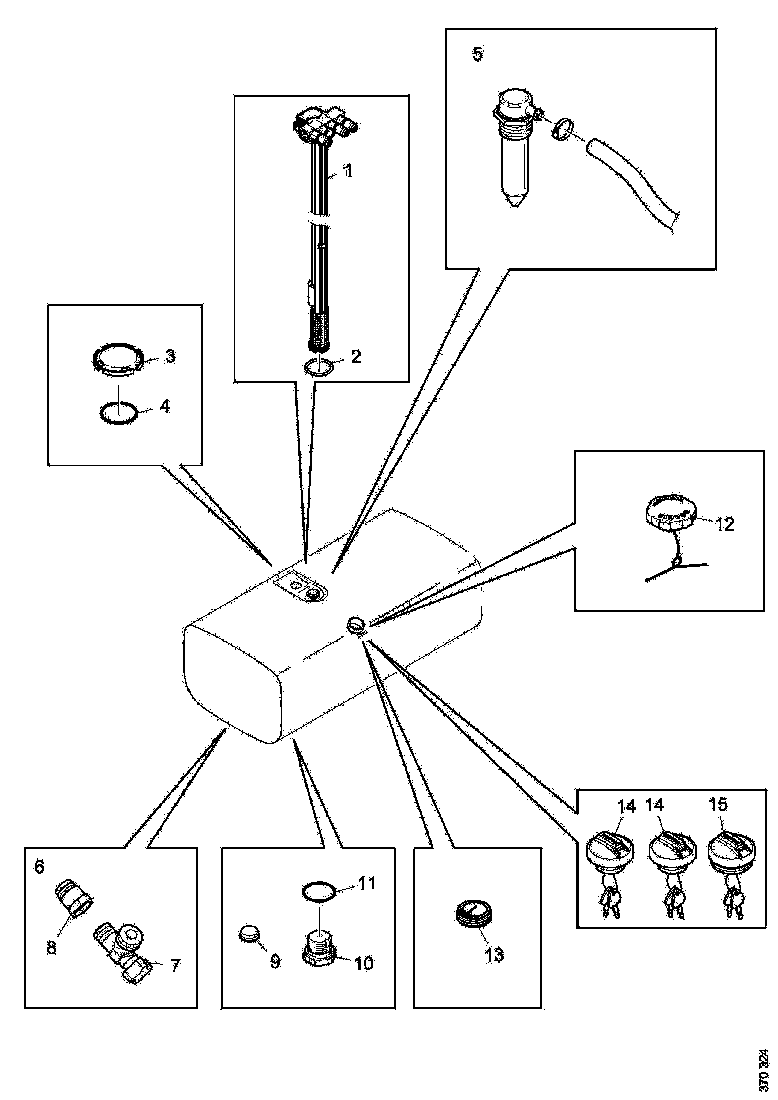 5

1

2

3

4

12

14 14 15

6

8

7

11

9

10

13

370 324