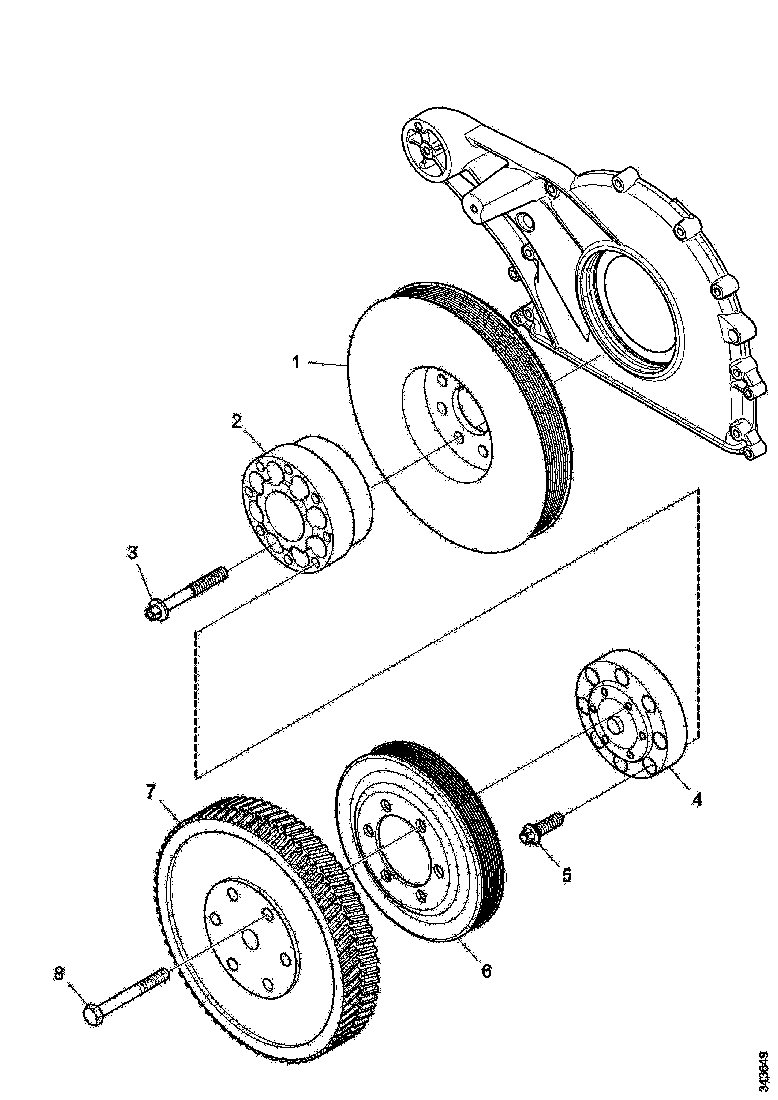 1
2
3
4
5
6
7
8
343649