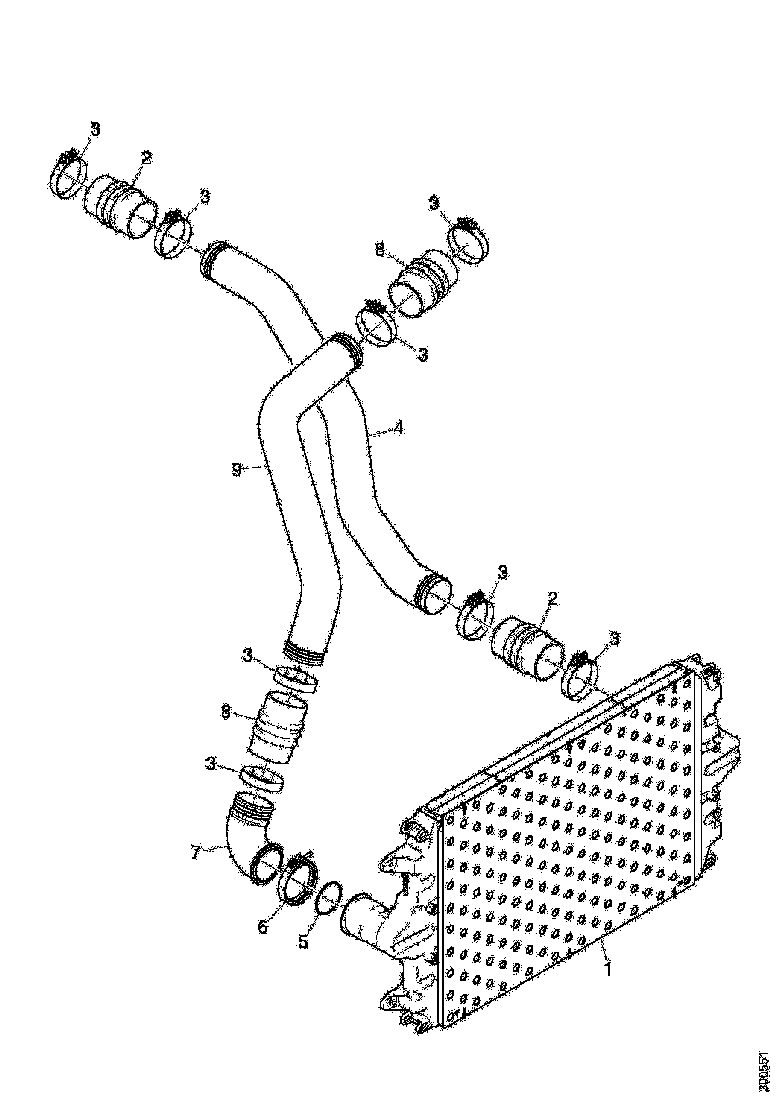 3
2
3
3
8
3
4
9
3
2
3
3
8
3
7
6
5
1
200551