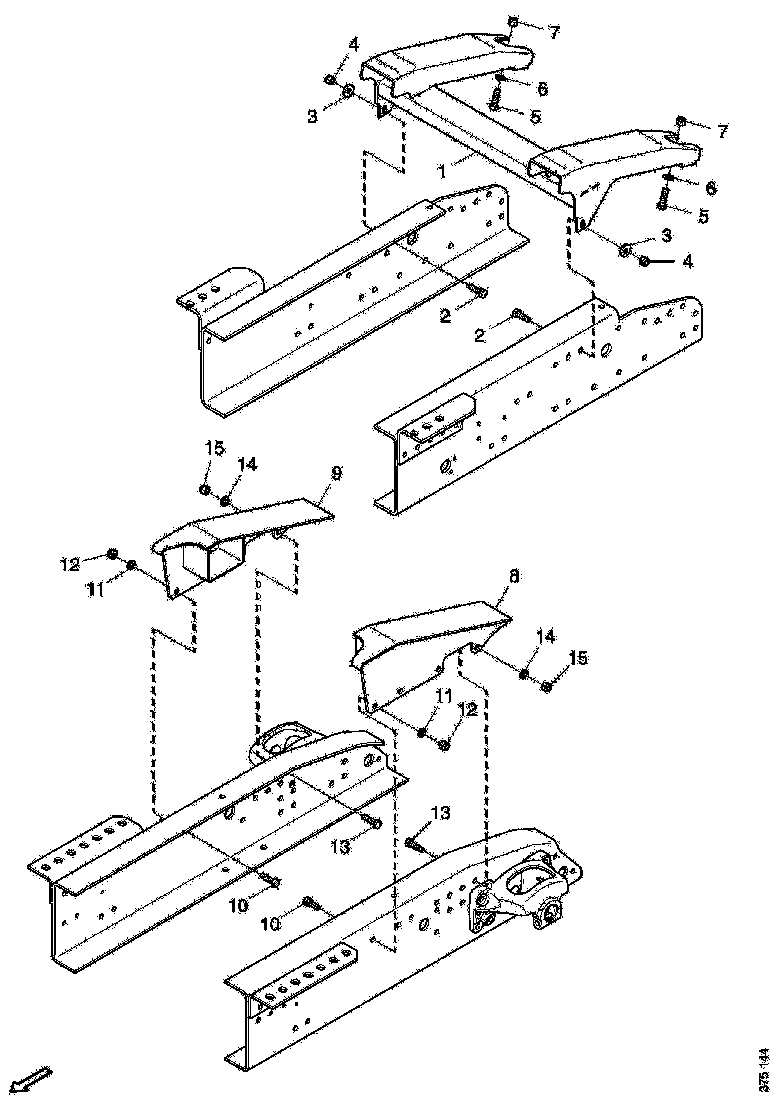 7
4
6
3
5
7
1
6
5
3
4
2
2
15
14
9
12
11
8
14
15
11
12
13
13
10
10
375 144