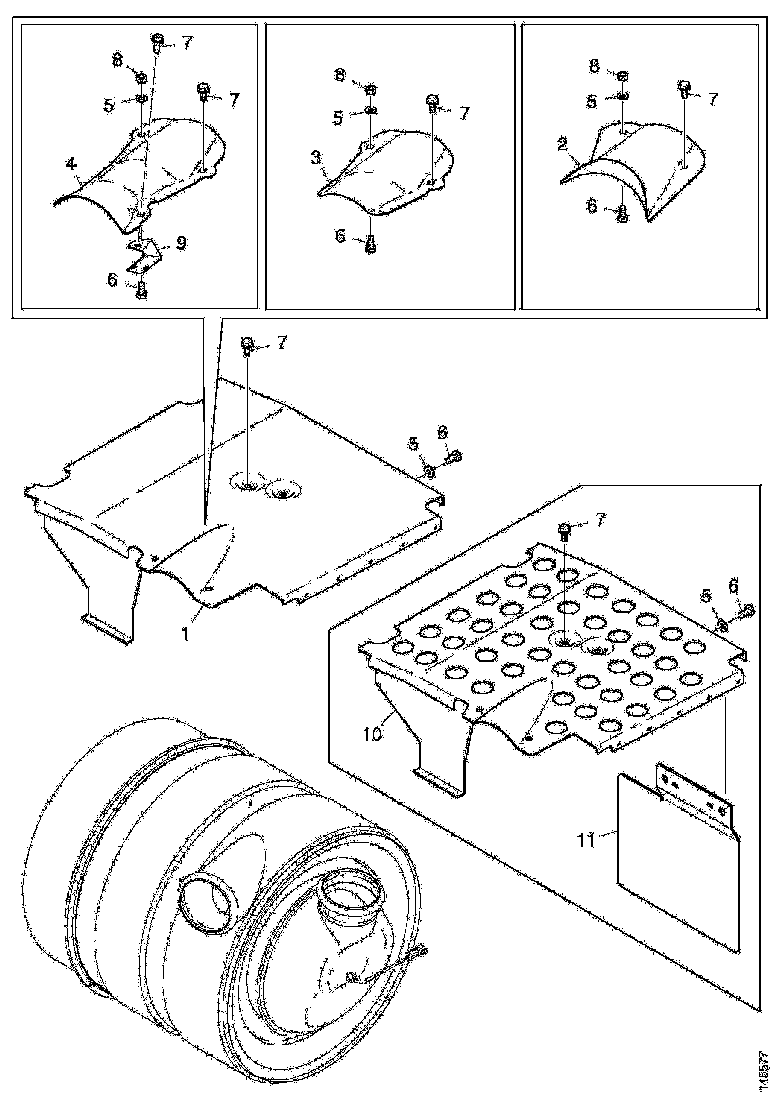 7
8
5
7
4
9
6
8
5
7
3
6
8
5
7
2
6
7
5
8
1
7
5
6
10
11
145577