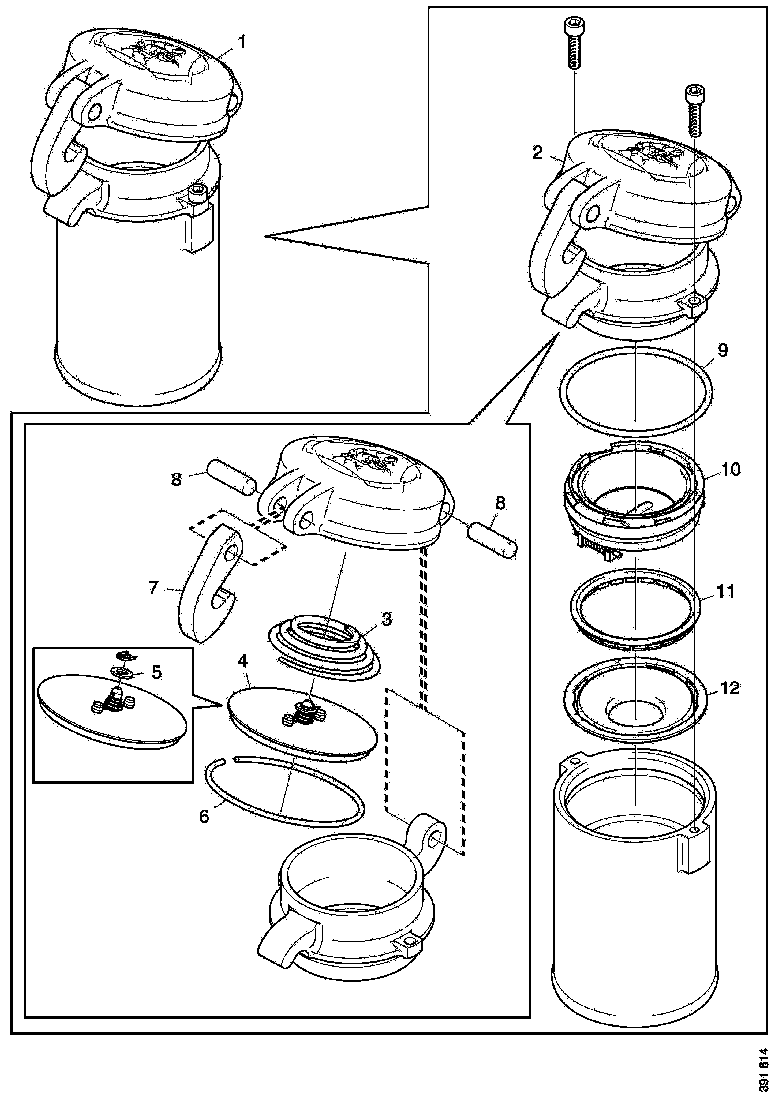 1
2
9
10
11
12
8
8
7
3
5
4
6
391 614