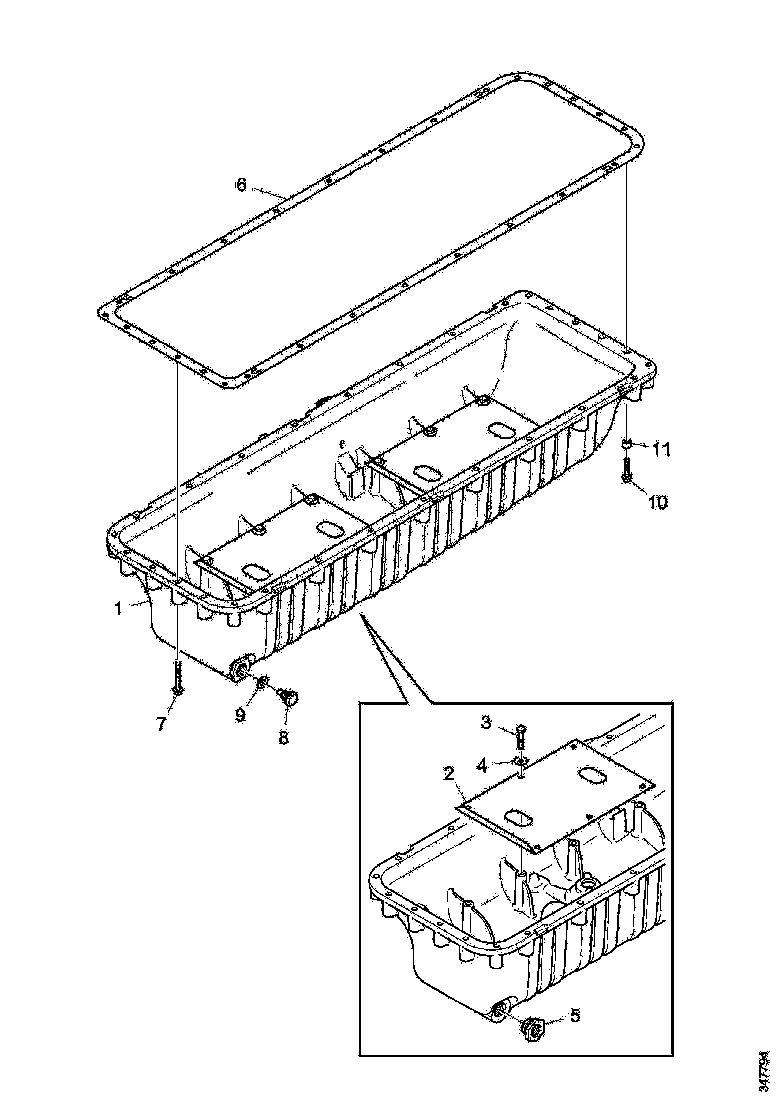 6
11
10
1
7
9
8
3
4
2
5
347794