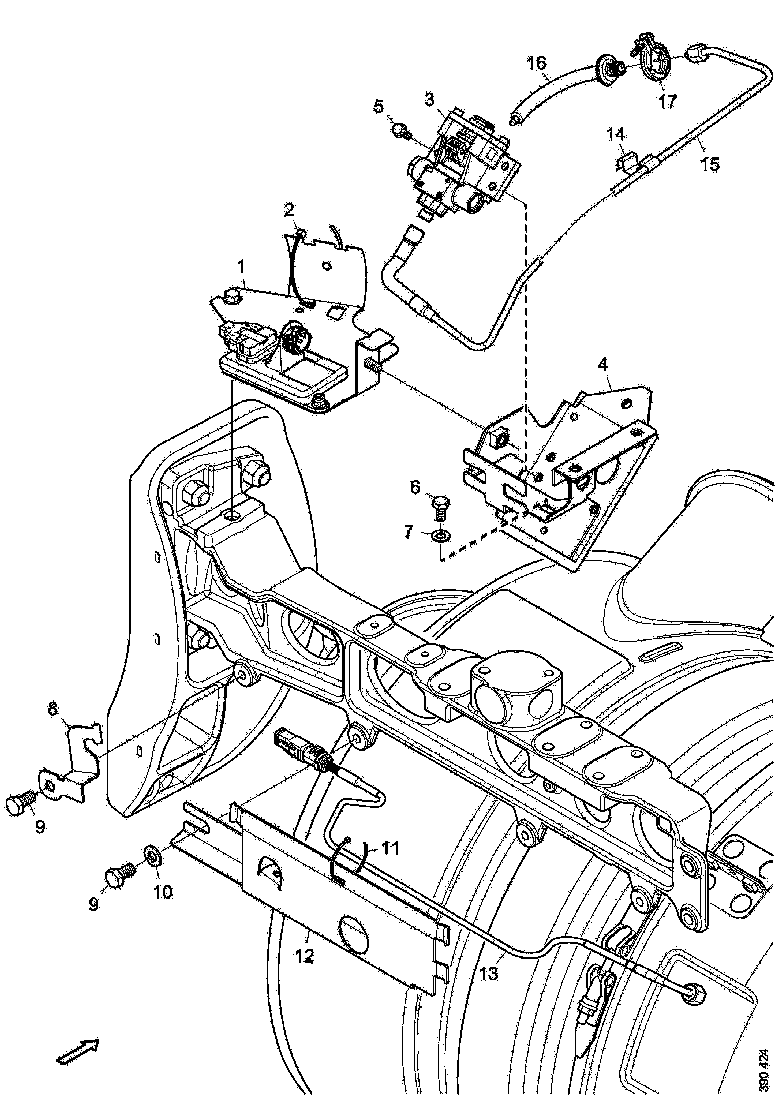 16
17
5
3
14
15
2
1
4
6
7
8
9
11
9
10
12
13
390 424