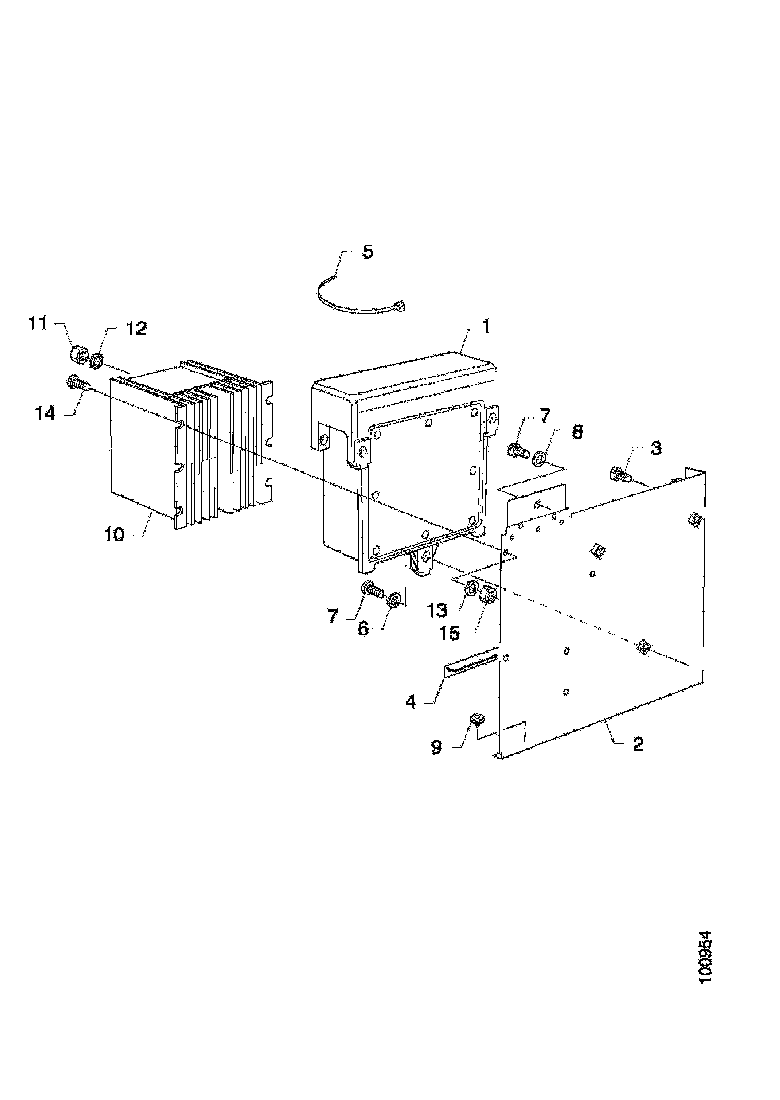 5
11
12
1
14
7
8
3
10
7
6
13
15
4
9
2
100954