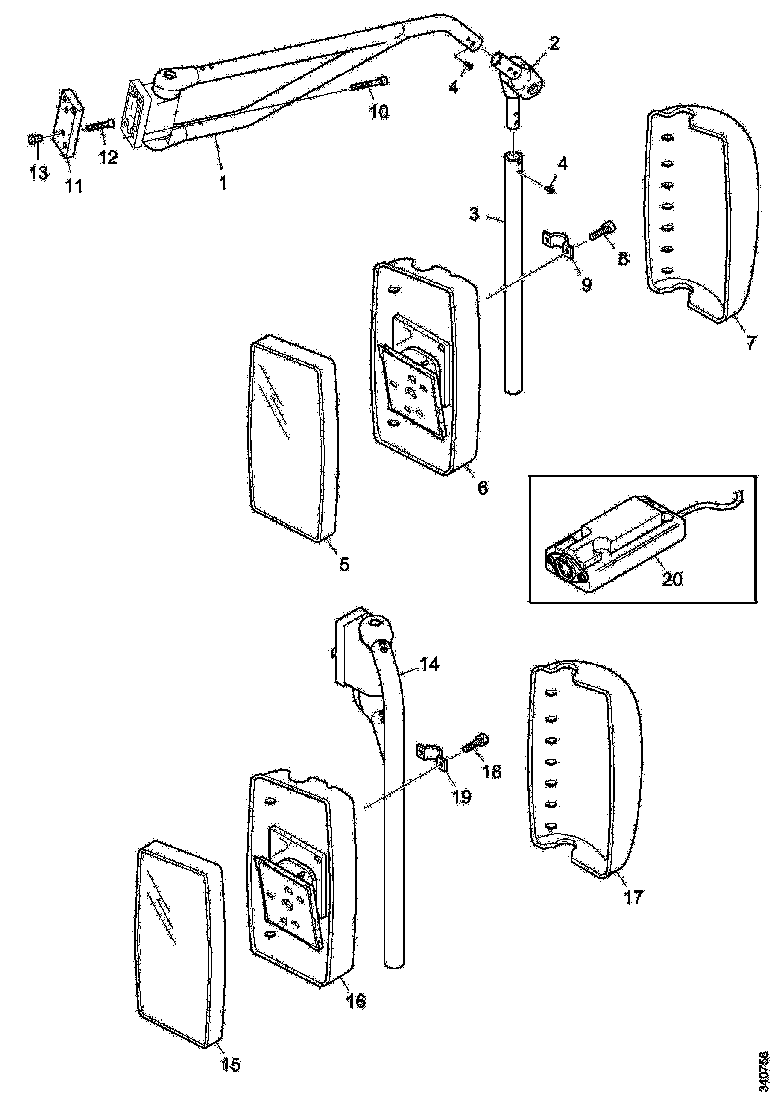 2
4
10
13
12
11
1
4
3
8
9
7
6
5
20
14
18
19
17
16
15
340756