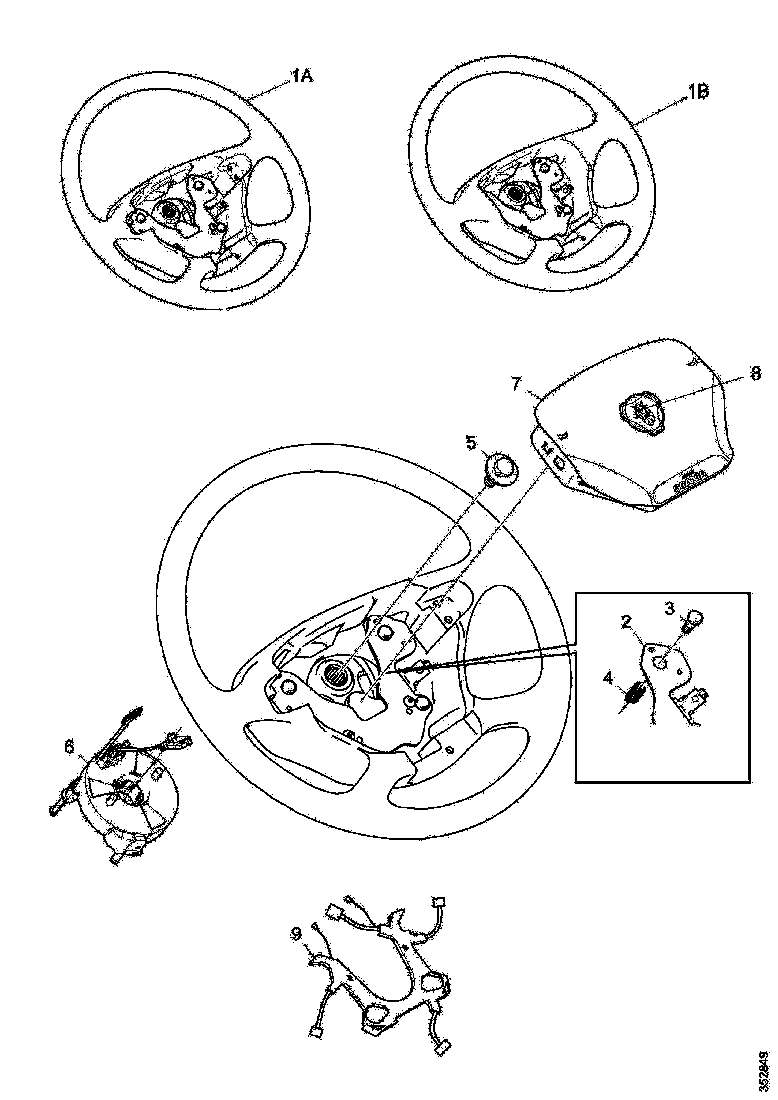 1A
1B
7
8
5
2
3
4
6
9
352849