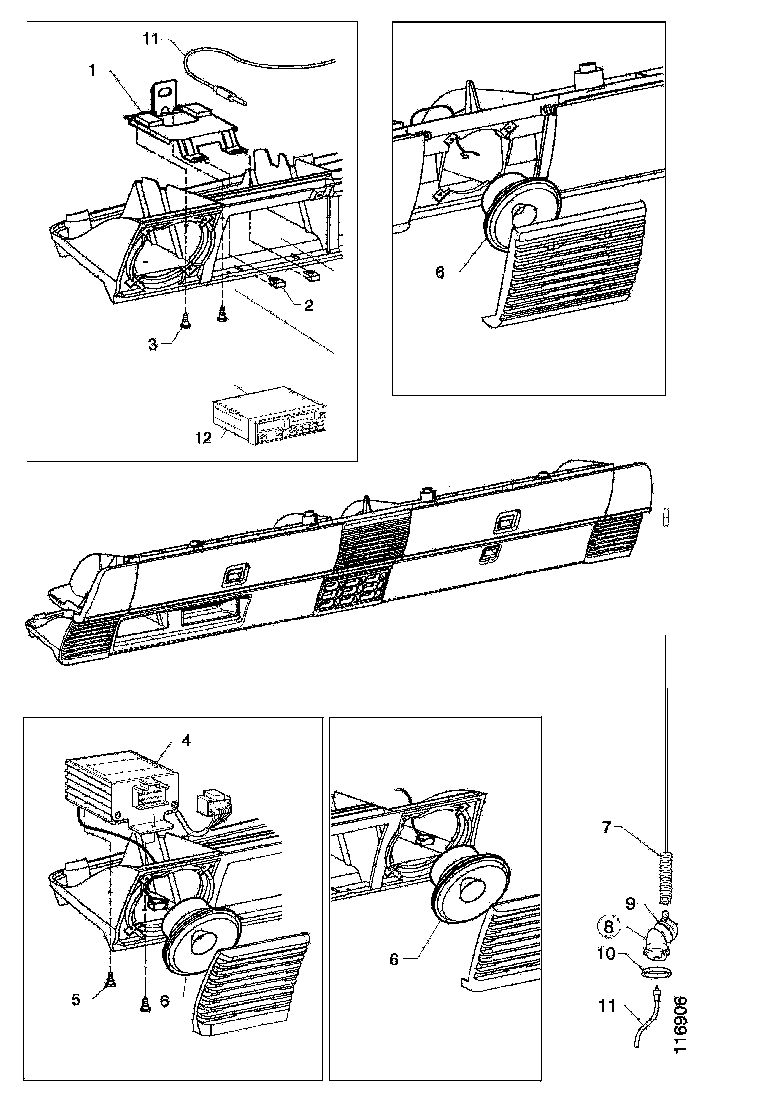 11
1
2
3
12
6
4
5
6
6
7
9
8
10
11
116906