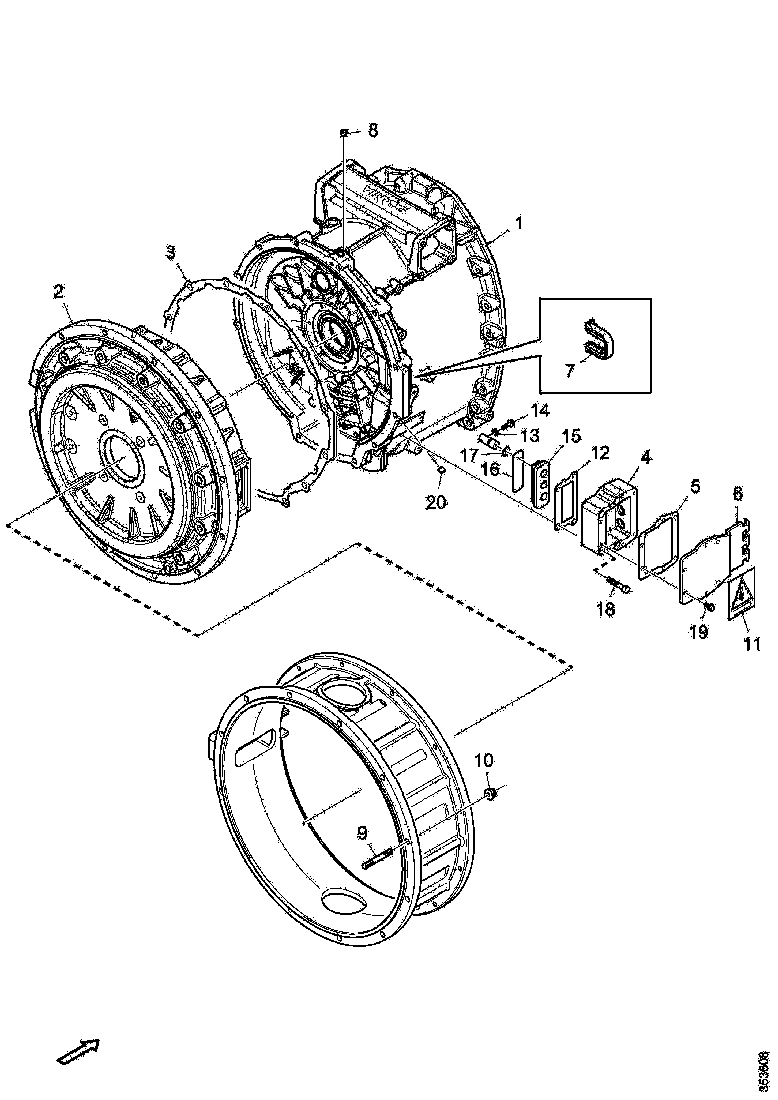 8
1
3
2
7
14
13
15
17
16
12
4
20
5
6
18
19
11
10
9
353608