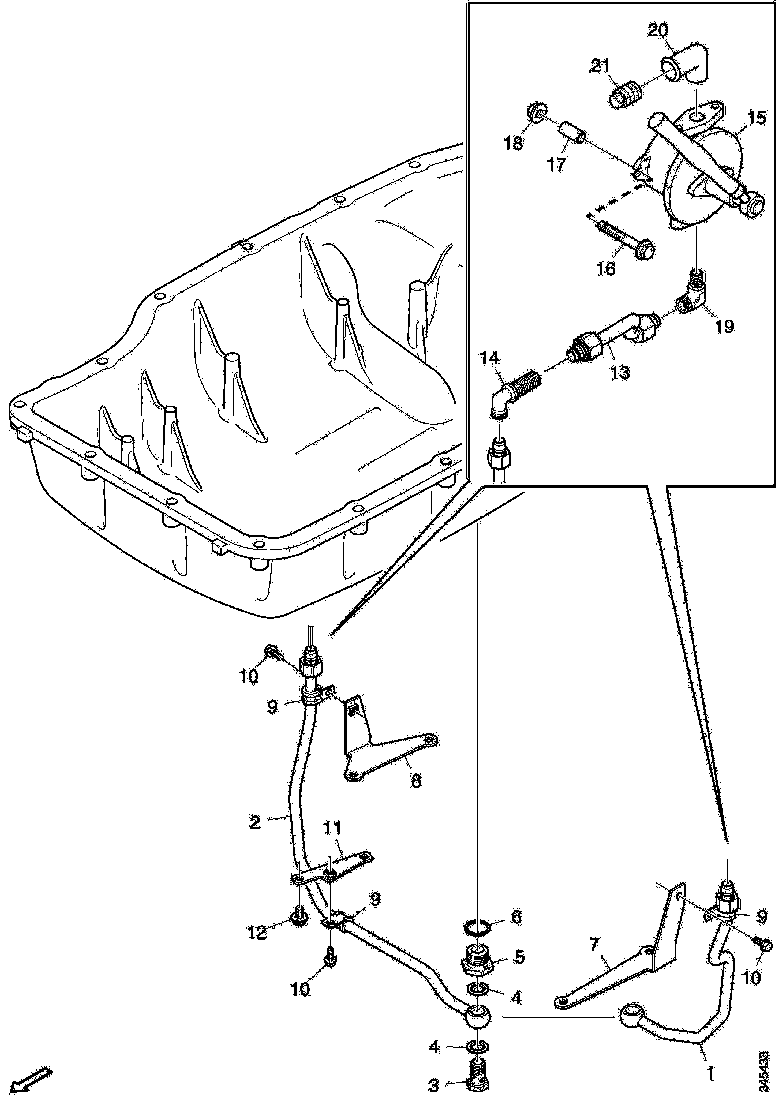 20
21
15
18
17
16
19
13
14
10
9
8
2
11
9
12
10
6
5
4
4
3
7
9
10
1
345433