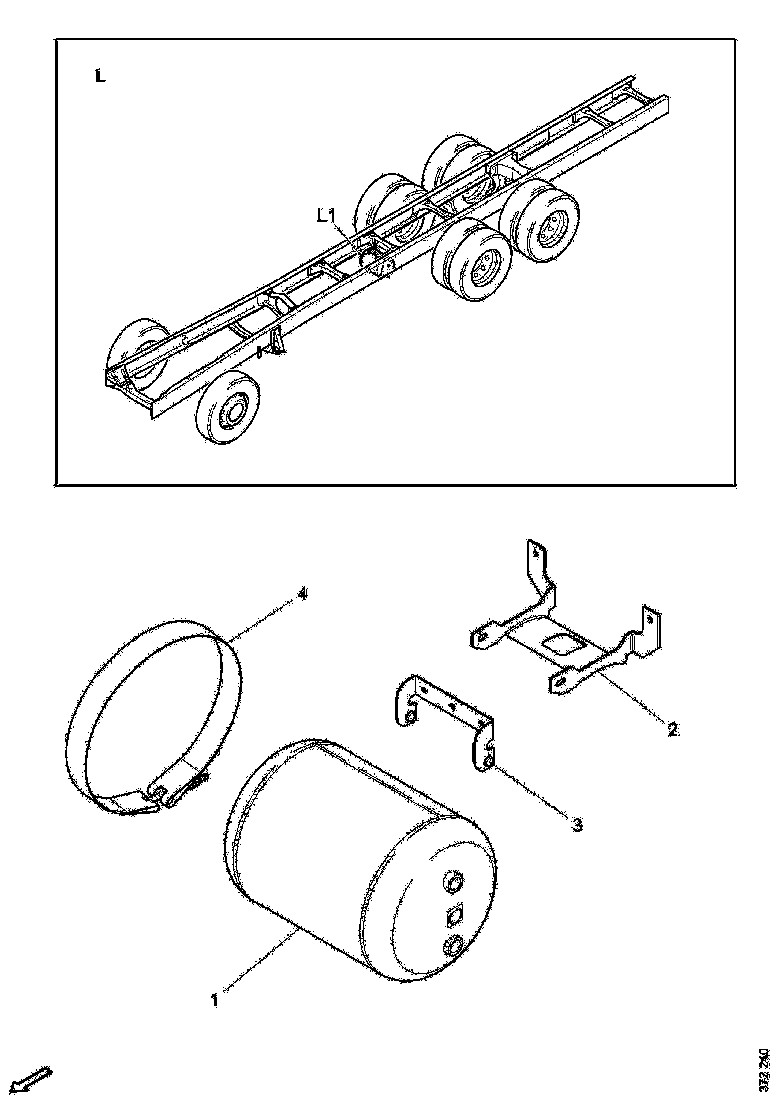 L

L1

4

2

3

1

372 240