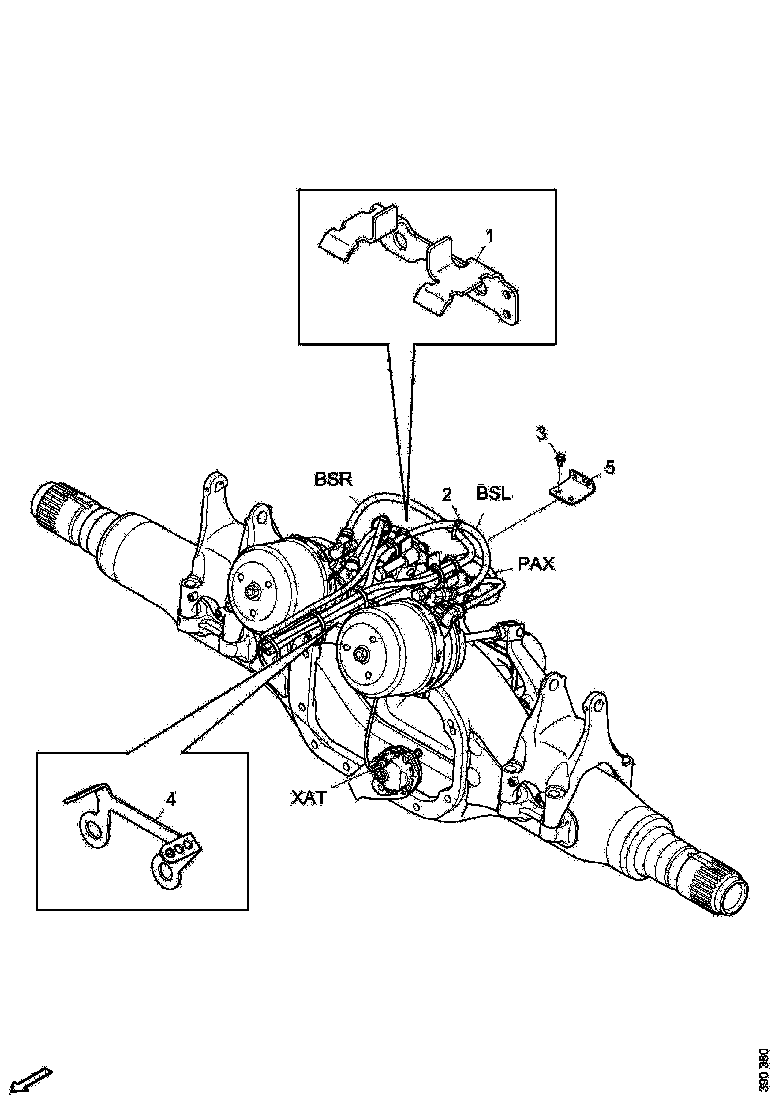 1
3
5
BSR
2
BSL
PAX
4
XAT
390 380