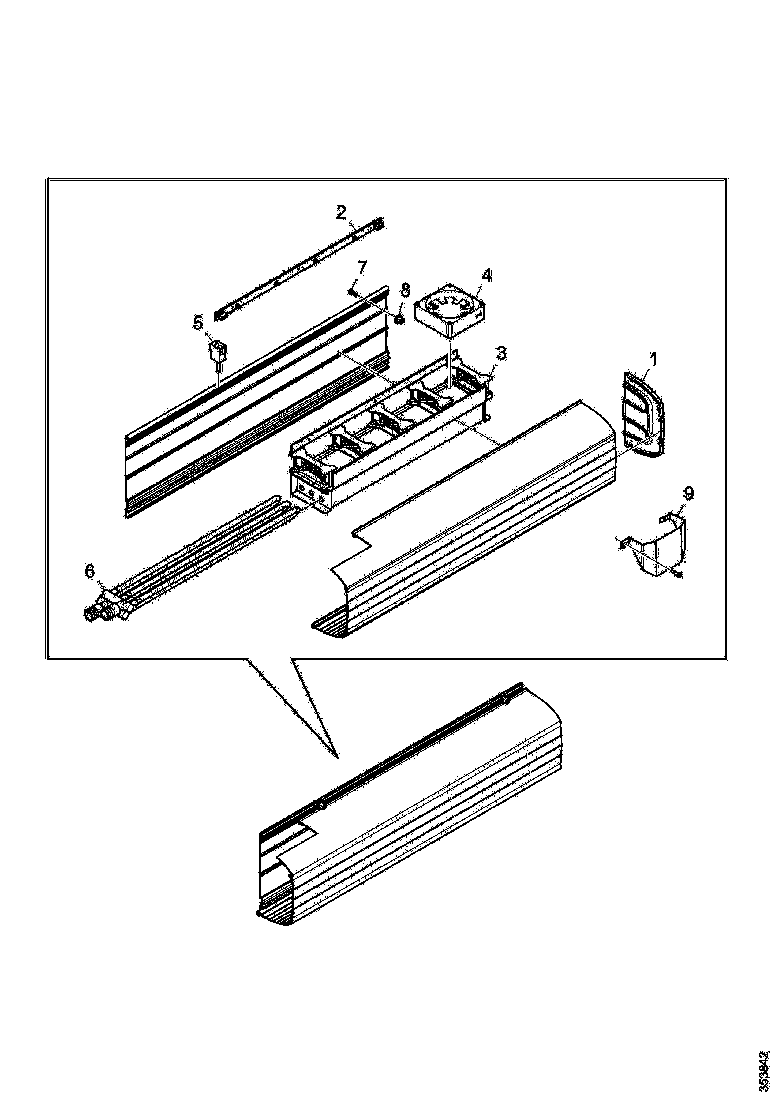 2
7
8
4
5
3
1
9
6
353842