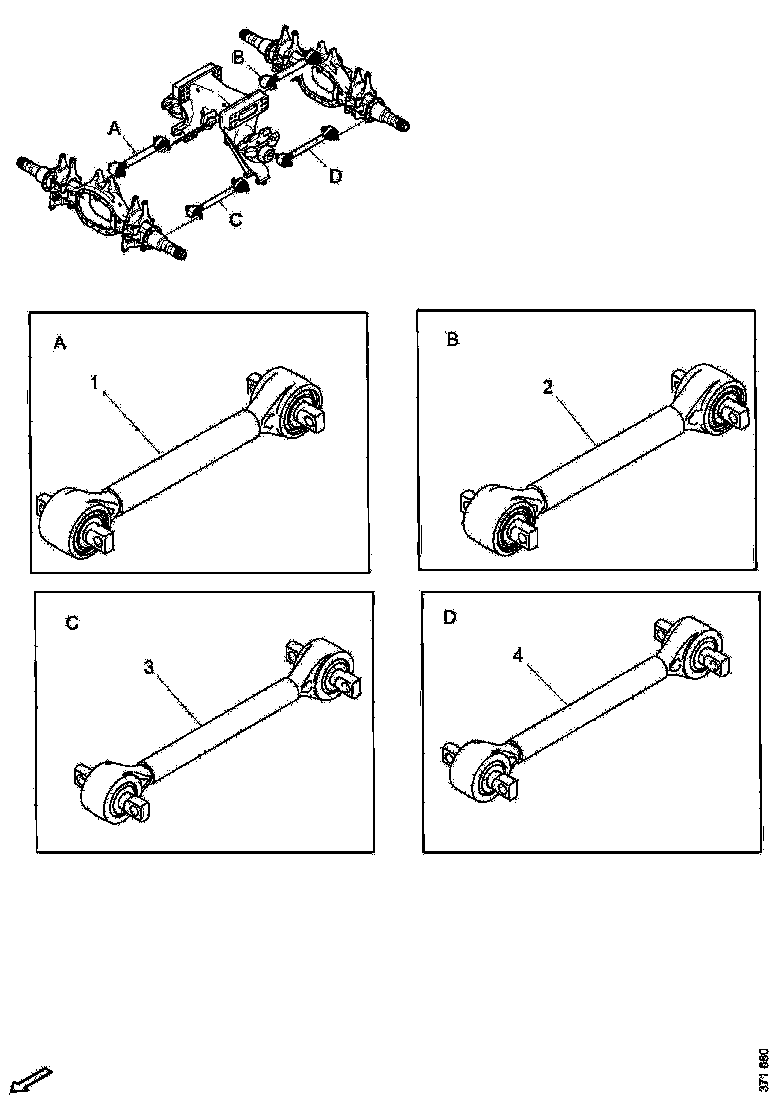 B
A
D
C

A
1

B
2

C
3

D
4

371 680