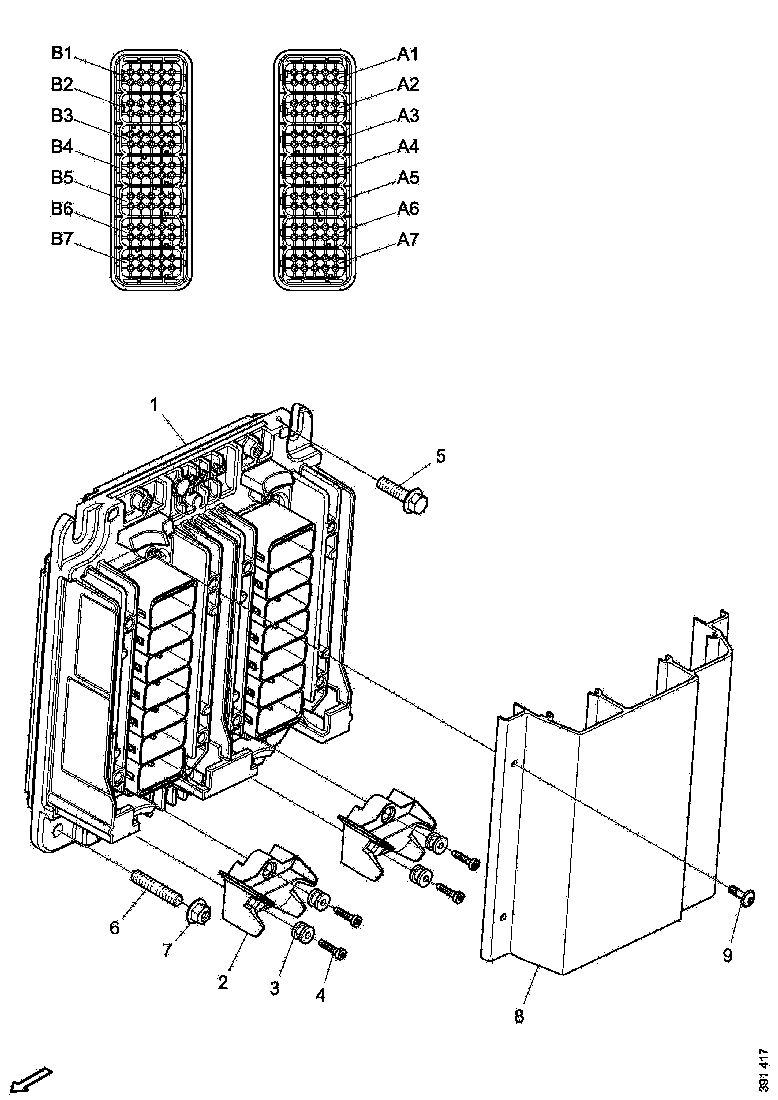 B1
B2
B3
B4
B5
B6
B7

A1
A2
A3
A4
A5
A6
A7

1
5
6
7
2
3
4
8
9

391 417