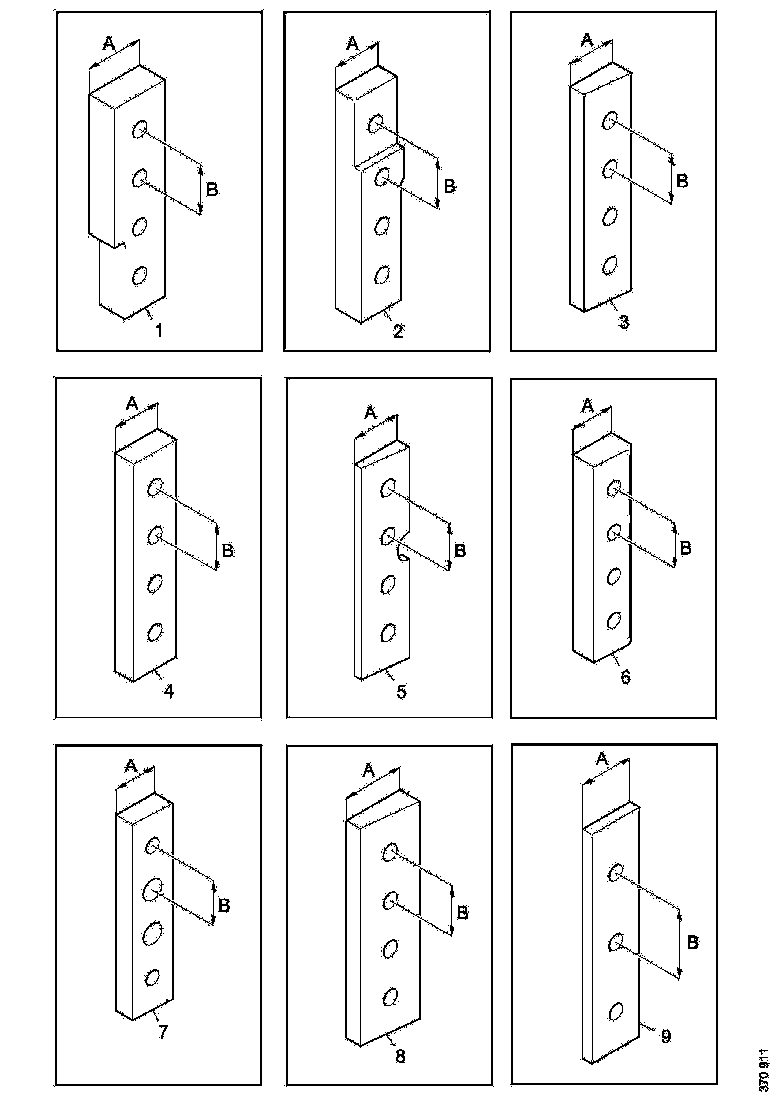 A
B
1

A
B
2

A
B
3

A
B
4

A
B
5

A
B
6

A
B
7

A
B
8

A
B
9

370 911