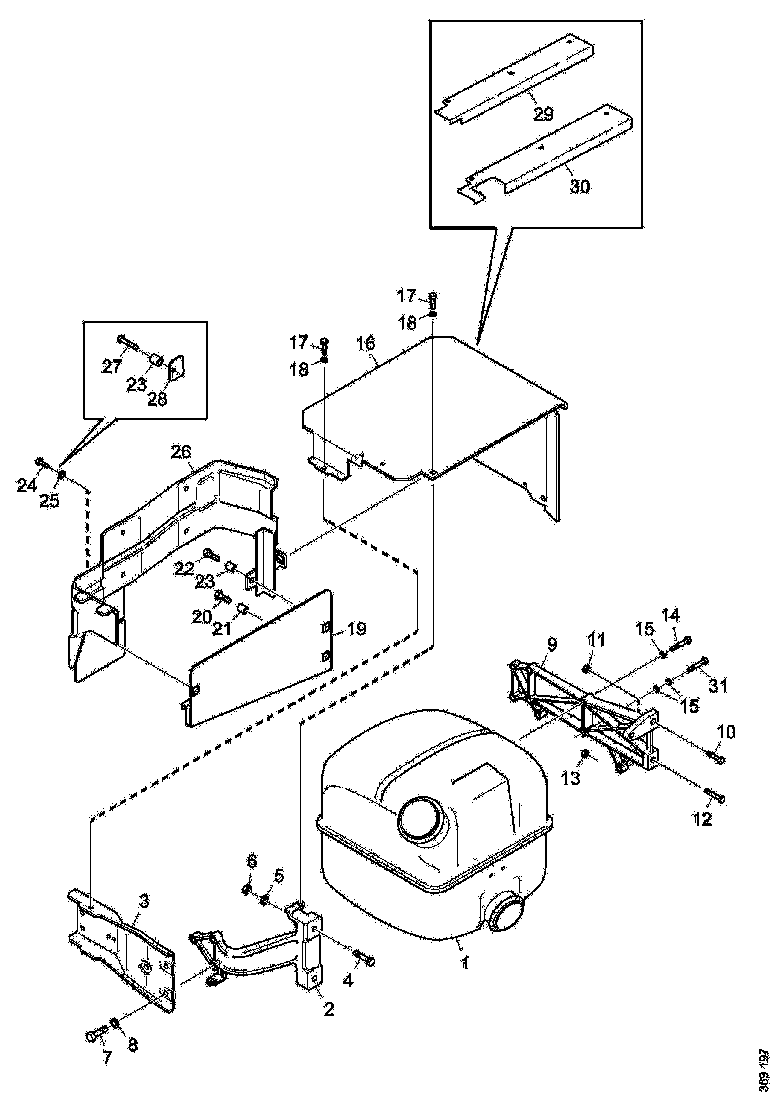 29
30
17
18
17
18
16
27
23
28
24
25
26
22
23
20
21
19
9
11
15
14
15
31
10
13
12
6
5
3
4
2
1
7
8
309 197