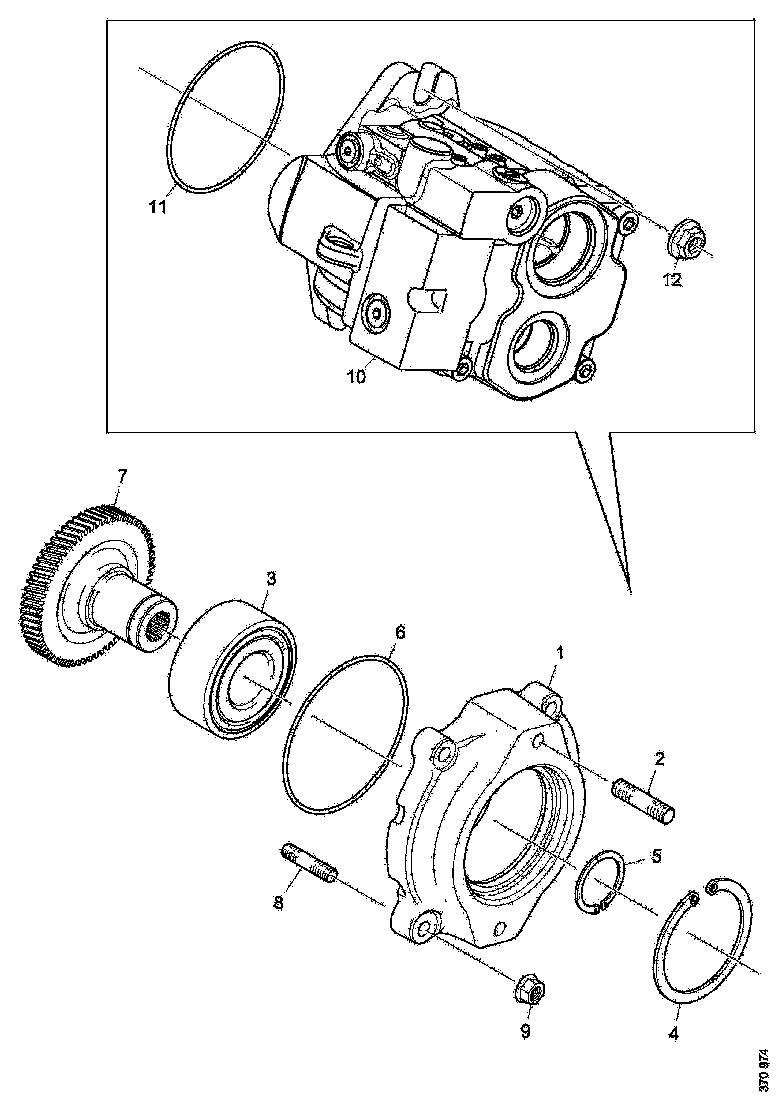 11
12
10
7
3
6
1
2
5
8
9
4
370 974