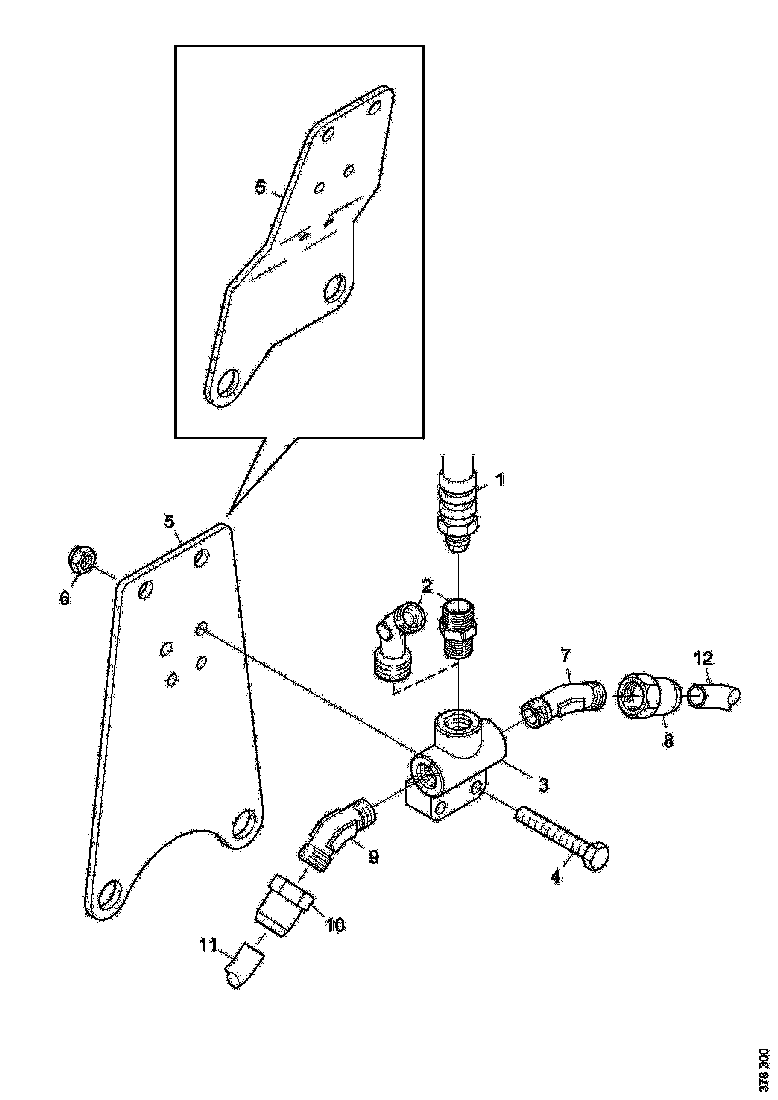 5
1
5
6
2
7
12
8
3
9
4
10
11
378 300