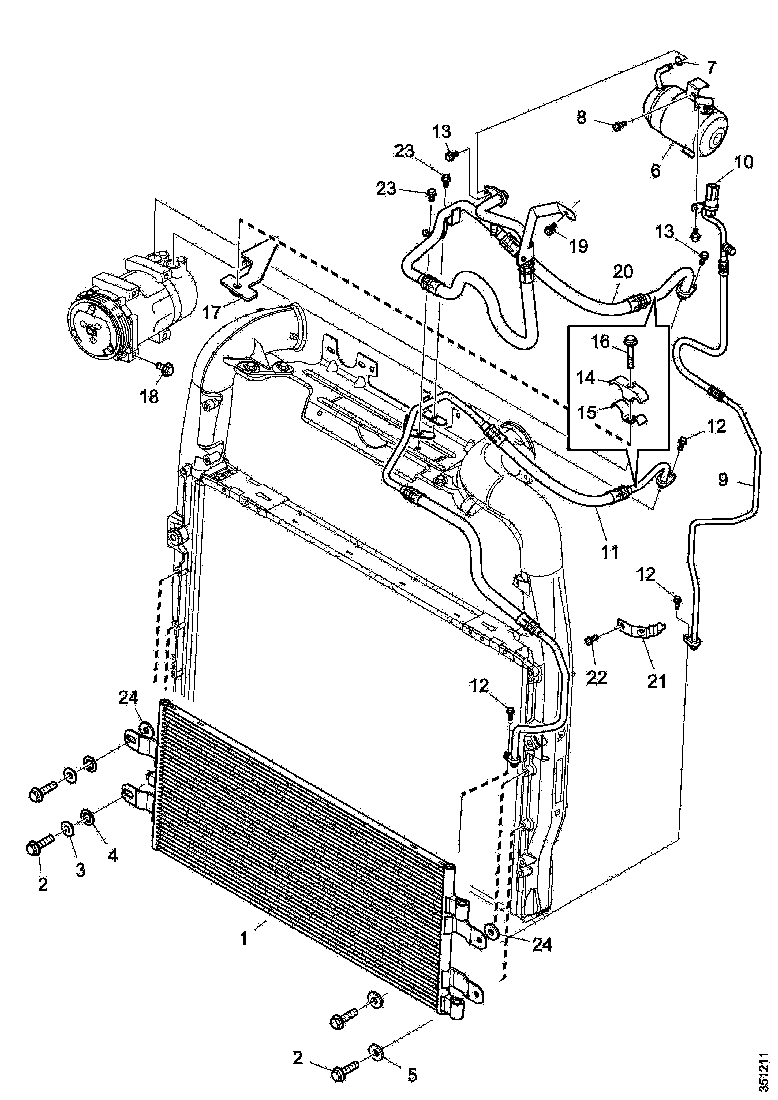 7
8
6
10
13
23
23
19
13
20
17
16
14
15
18
12
9
11
12
22
21
12
24
2
3
4
1
24
2
5
351211