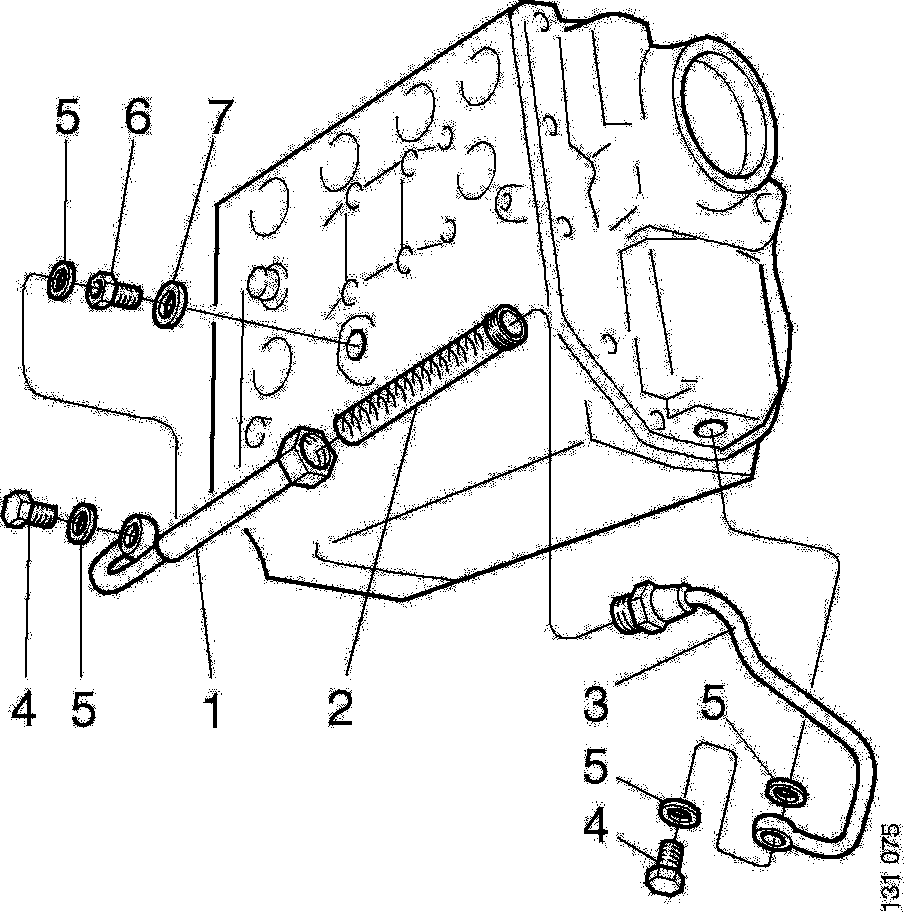 5 6 7

4 5 1 2 3

5

5

4

131 075