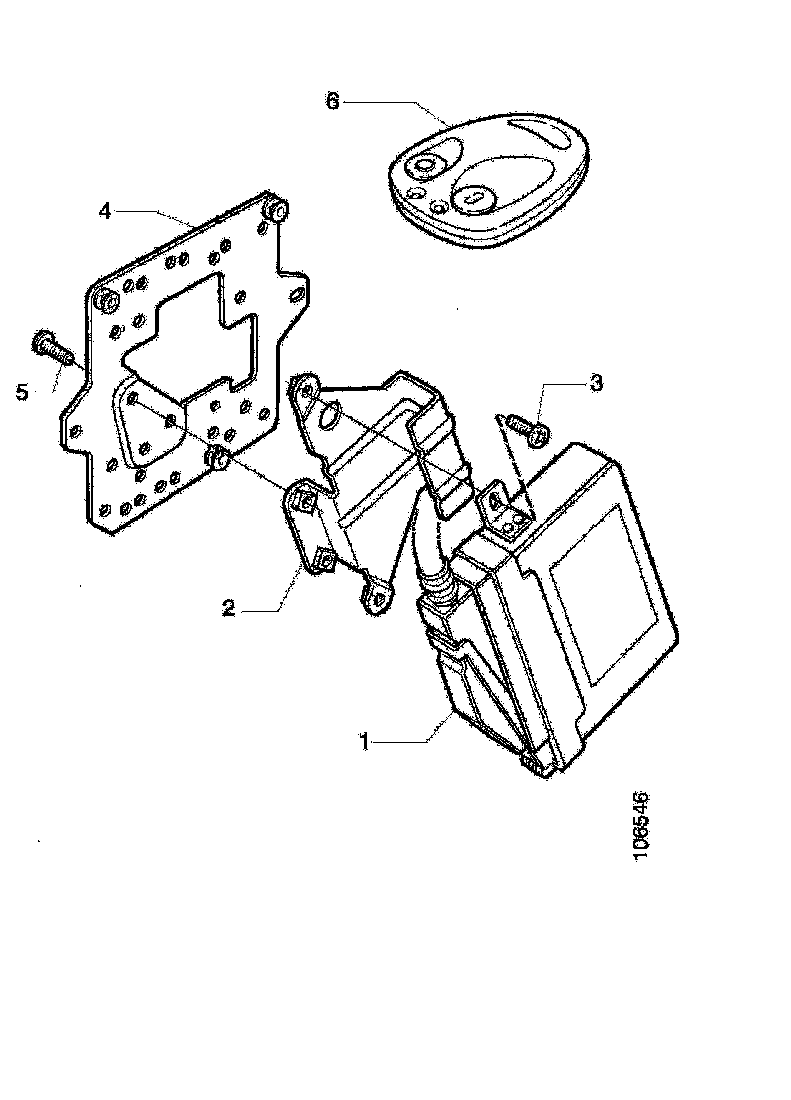 6
4
5
3
2
1
106546