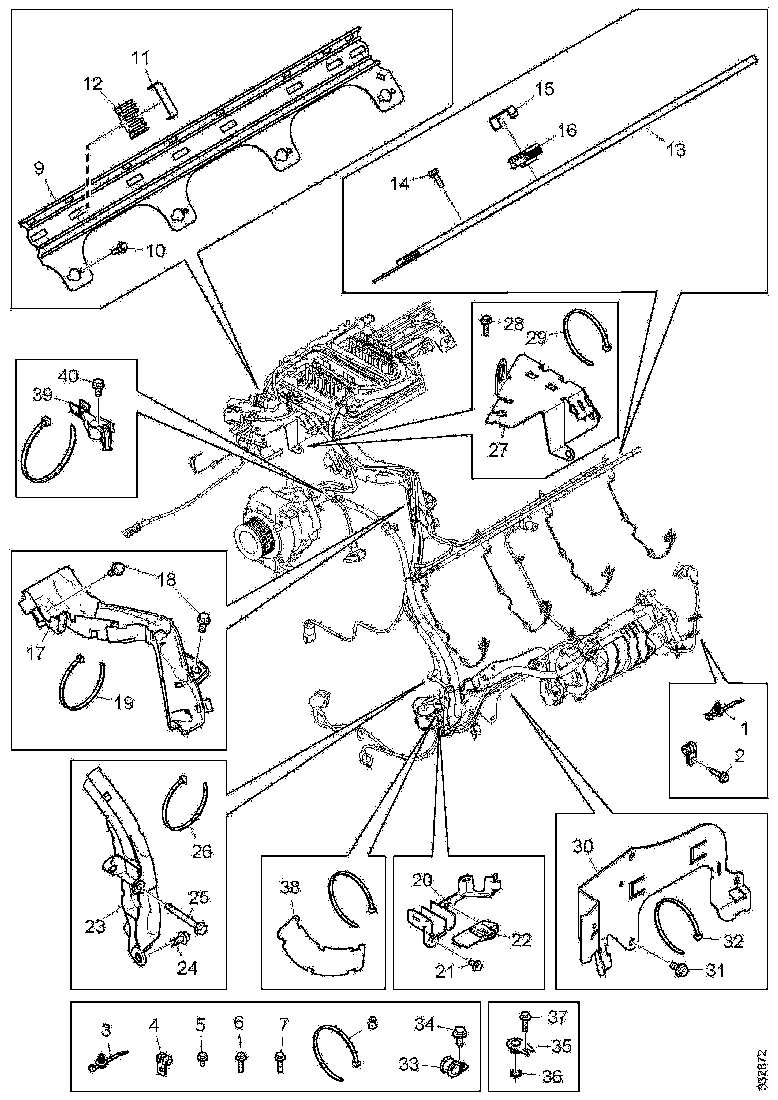 11
12
9
10
15
16
13
14
28
29
27
40
39
18
17
19
1
2
26
25
23
24
38
20
22
21
30
32
31
3
4
5
6
7
8
34
33
37
35
36
332872