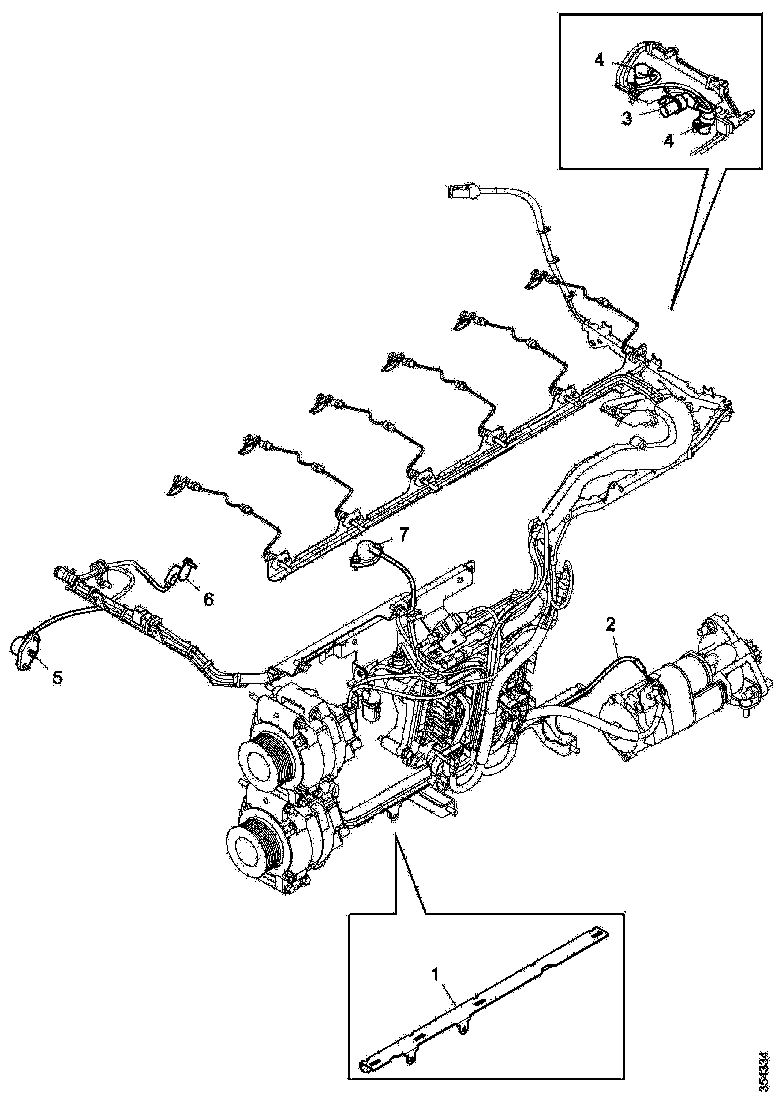 4
3
4
7
6
5
2
1
354334