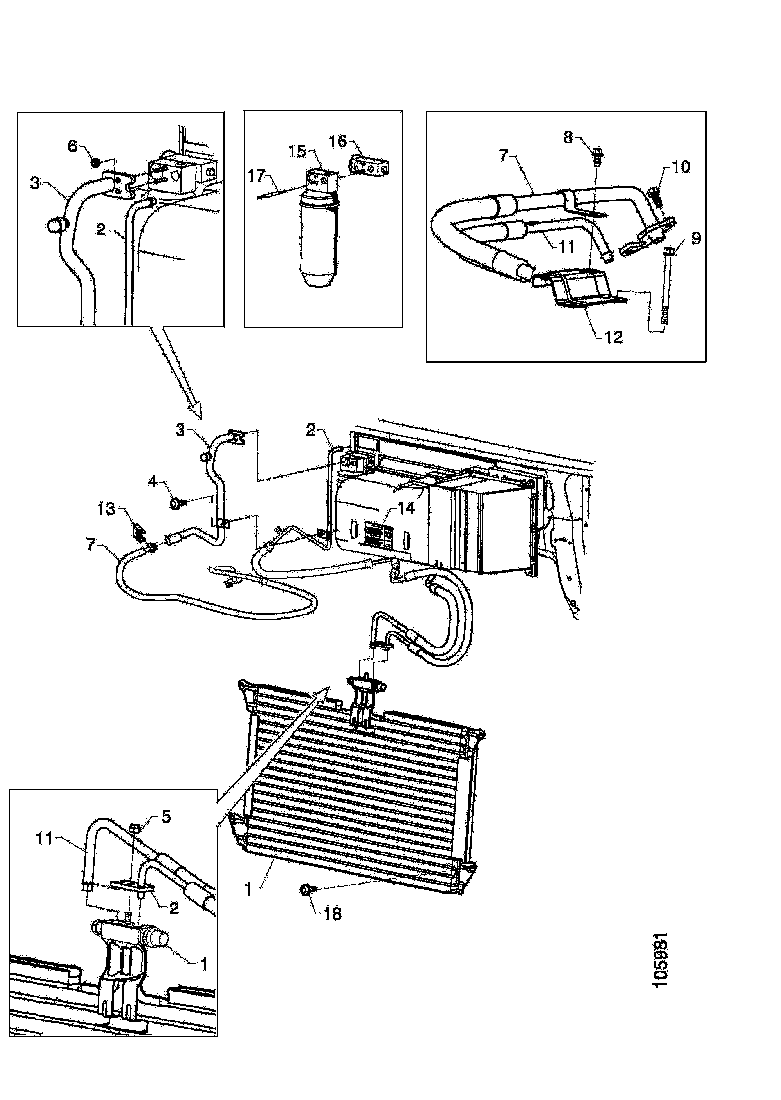 6
3
2
15
16
17
8
7
10
11
9
12
3
2
4
13
14
7
5
11
2
1
1
18
105981