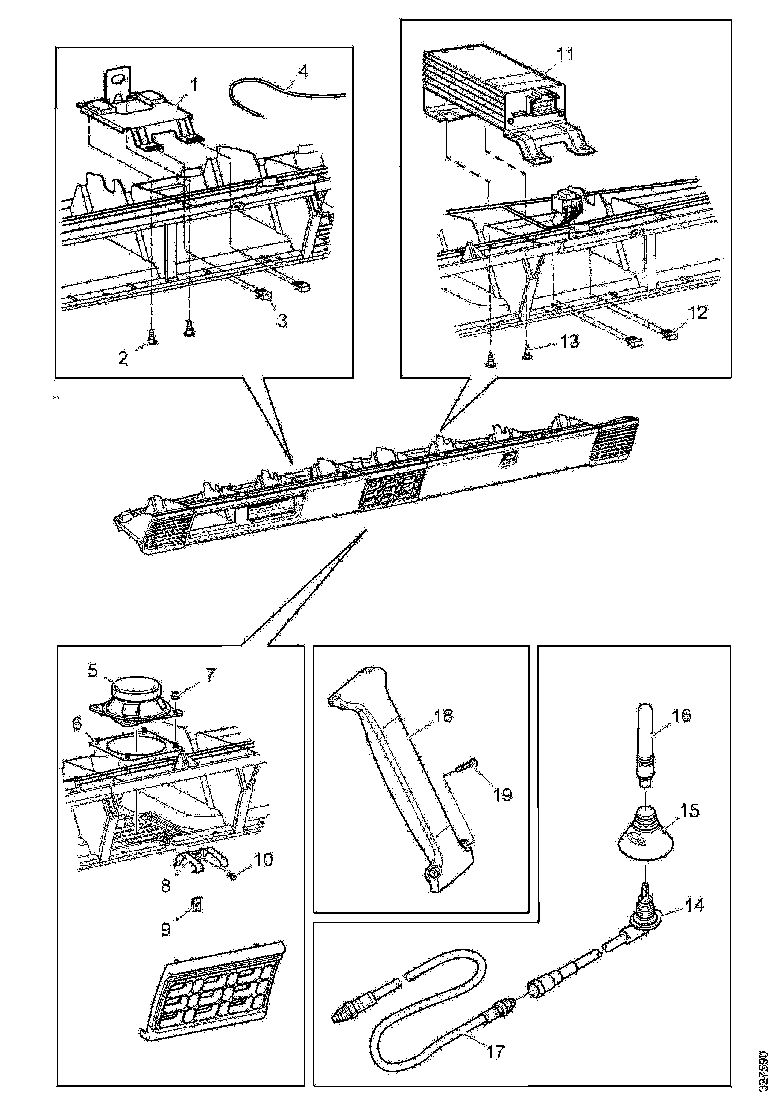 1
4
3
2
11
12
13
5
7
6
10
8
9
18
19
16
15
14
17
327590