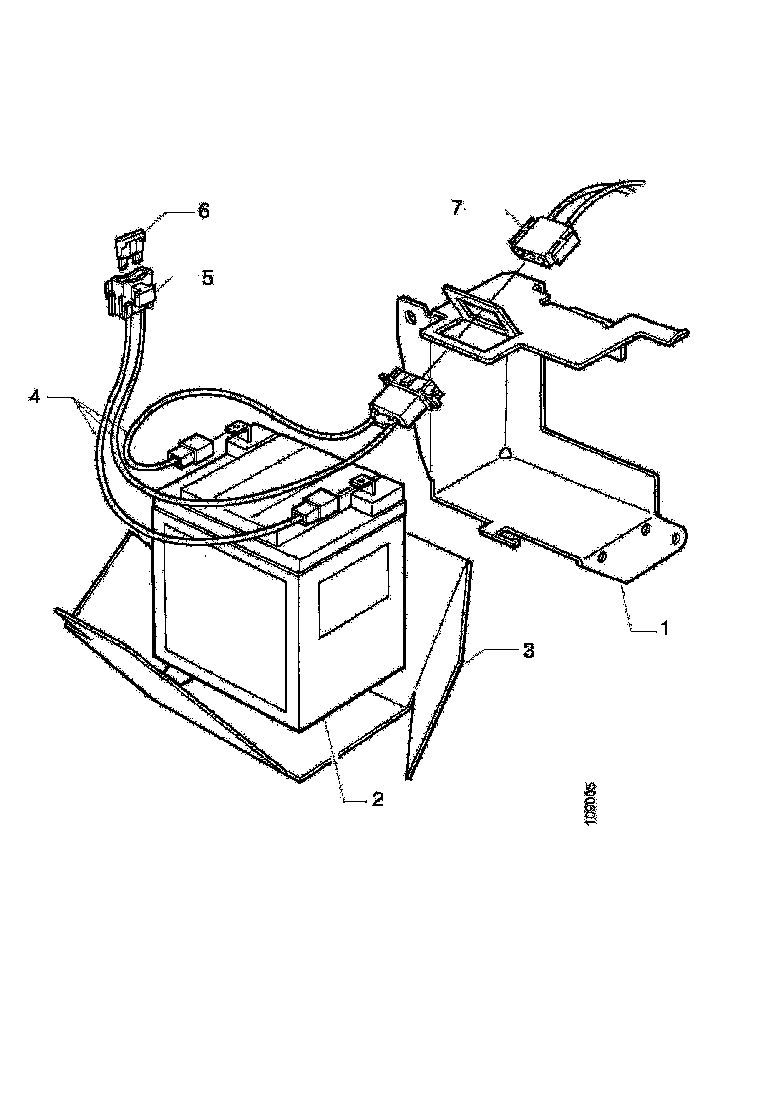 6
7
5
4
1
3
2
109095