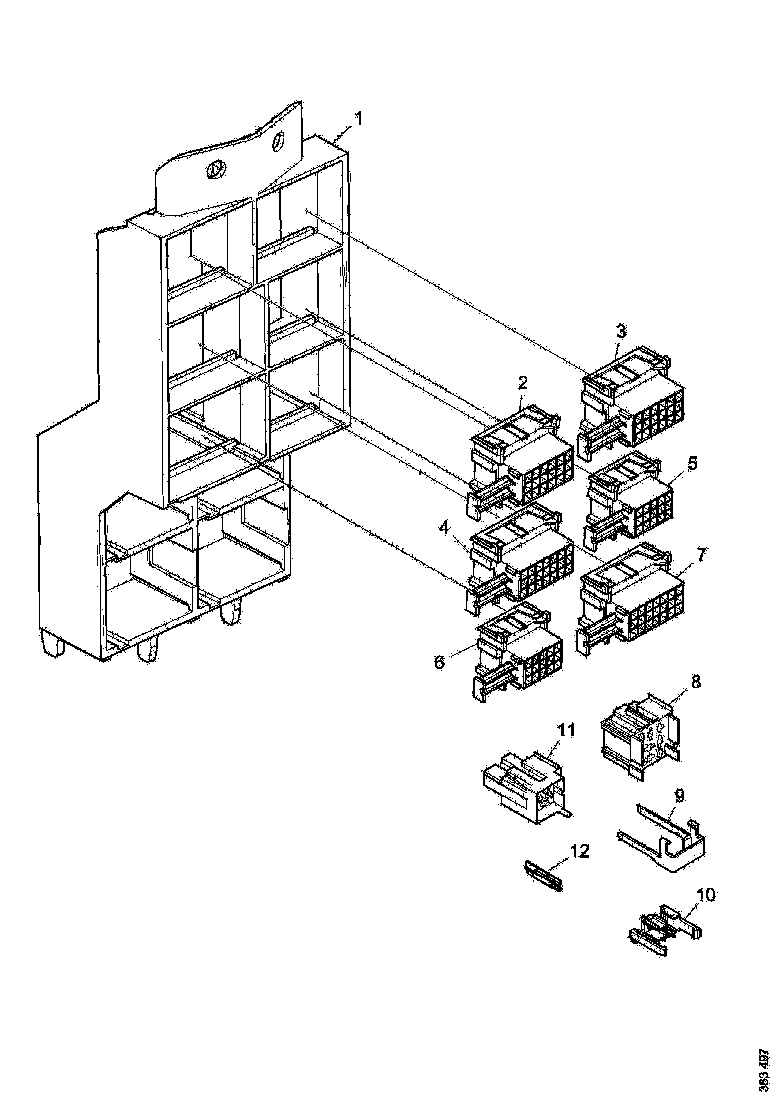 1
3
2
5
4
7
6
8
11
9
12
10
353 497